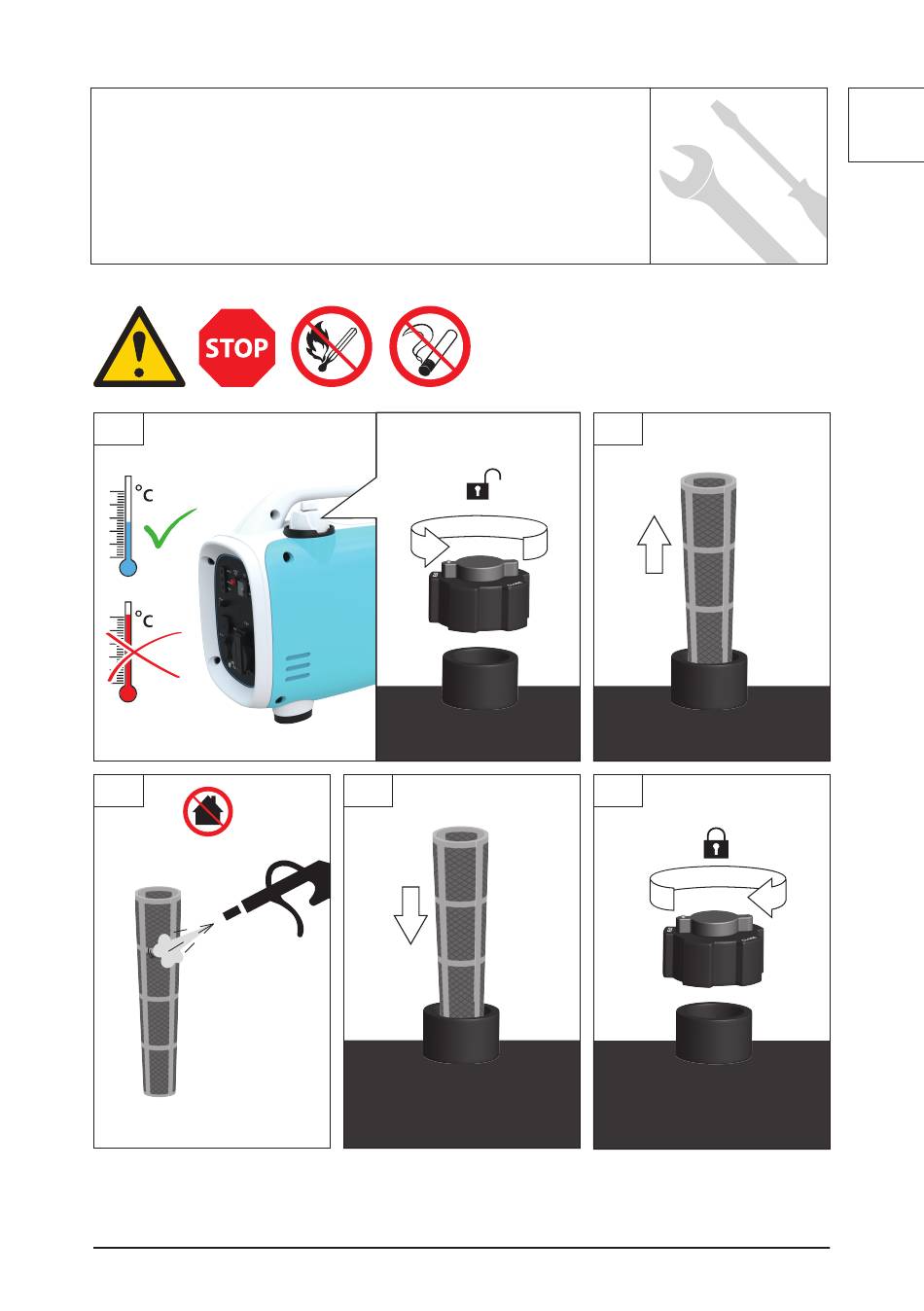 STOP

°C

°C