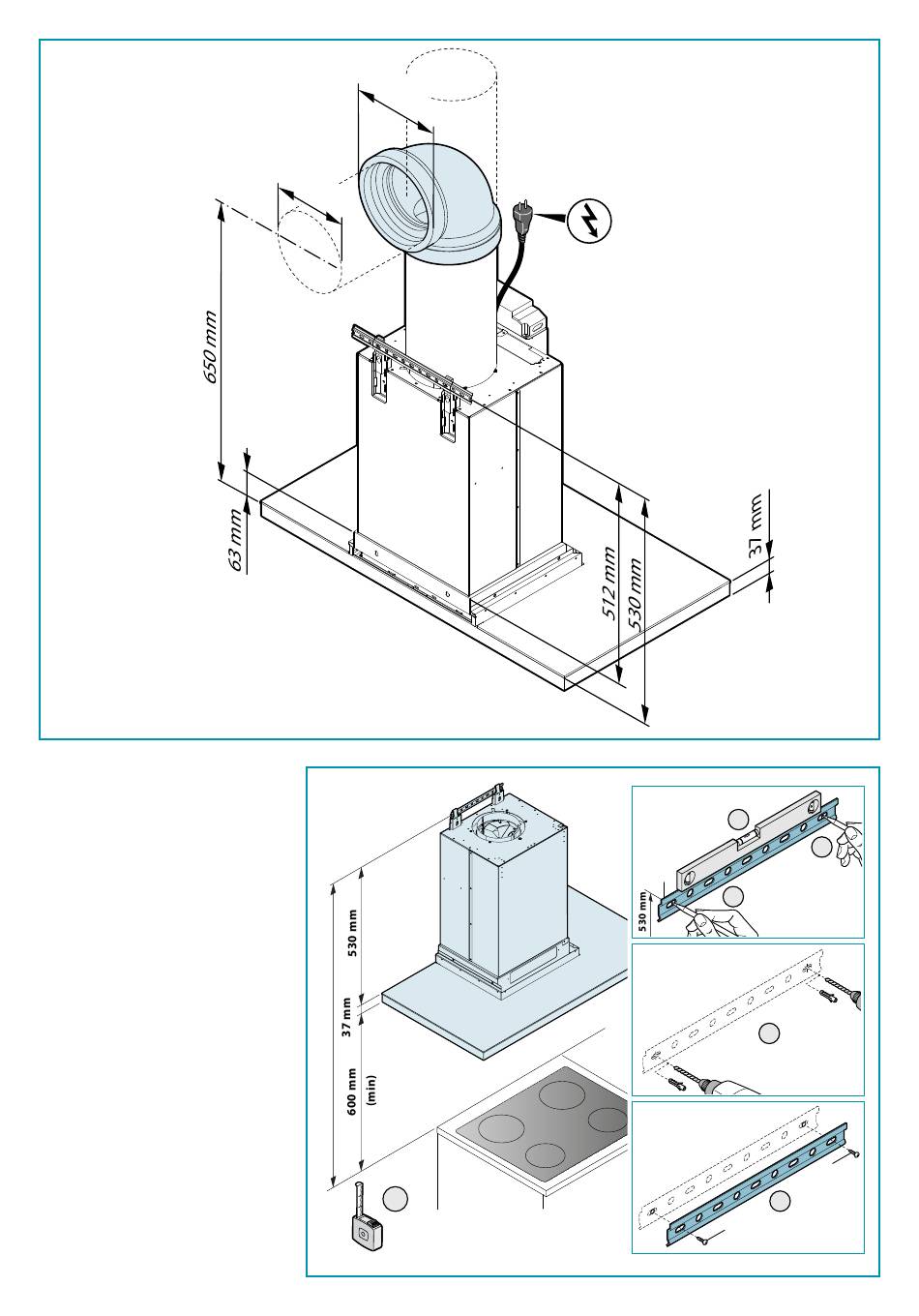 650 mm

63 mm

512 mm

530 mm

37 mm

530 mm

37 mm

600 mm
(min)

530 mm