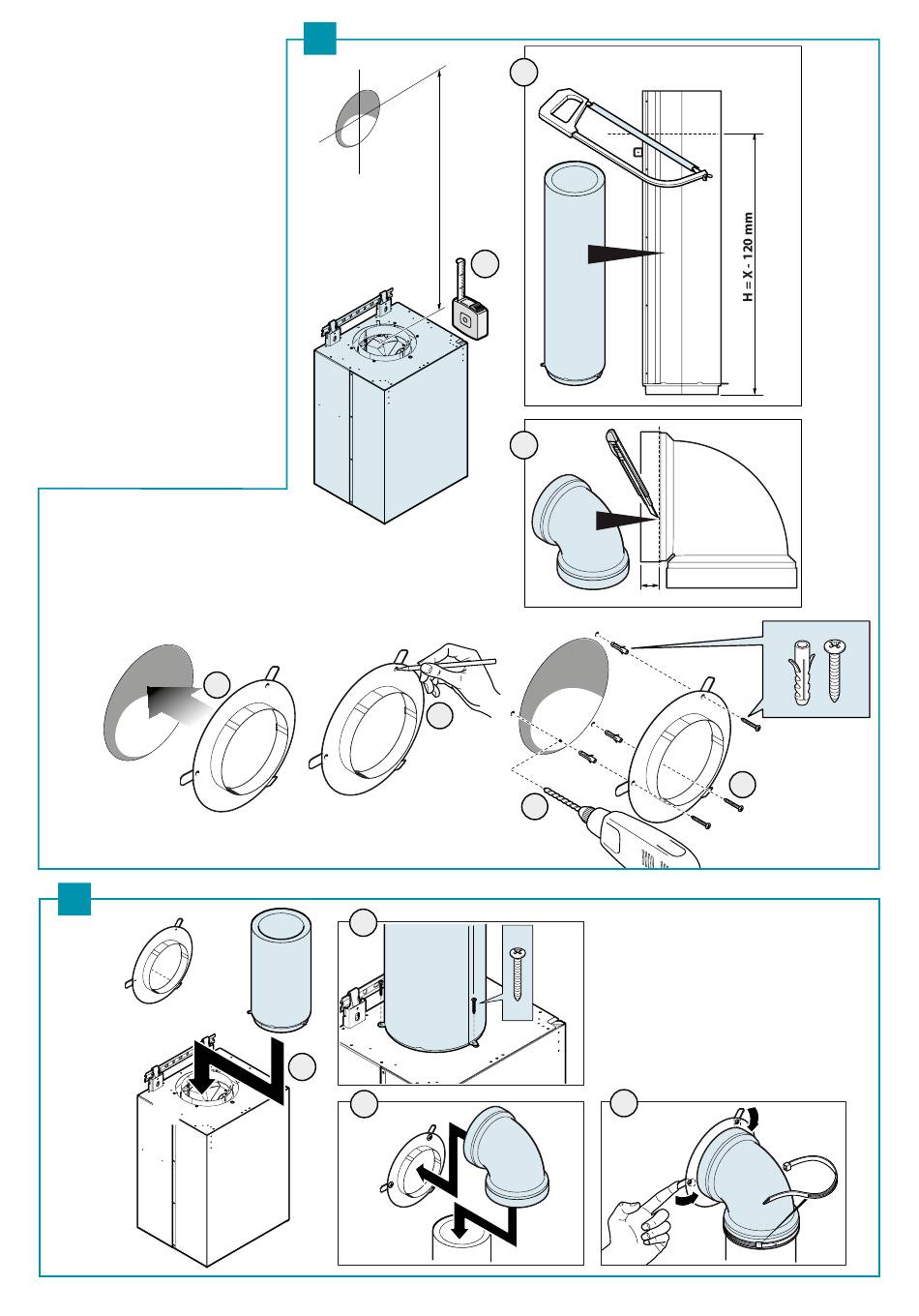 H = X - 120 mm