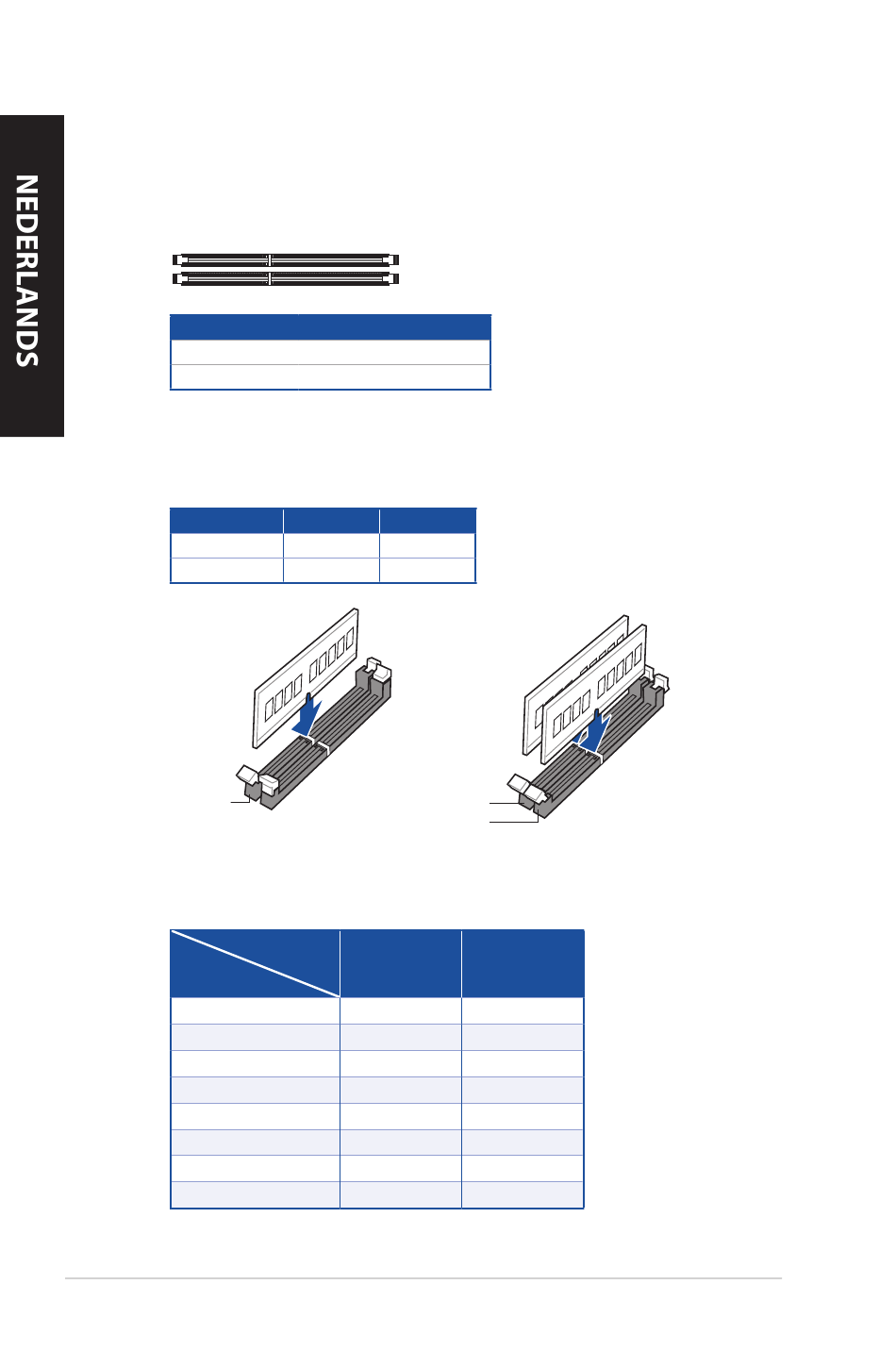 NEDERLANDS