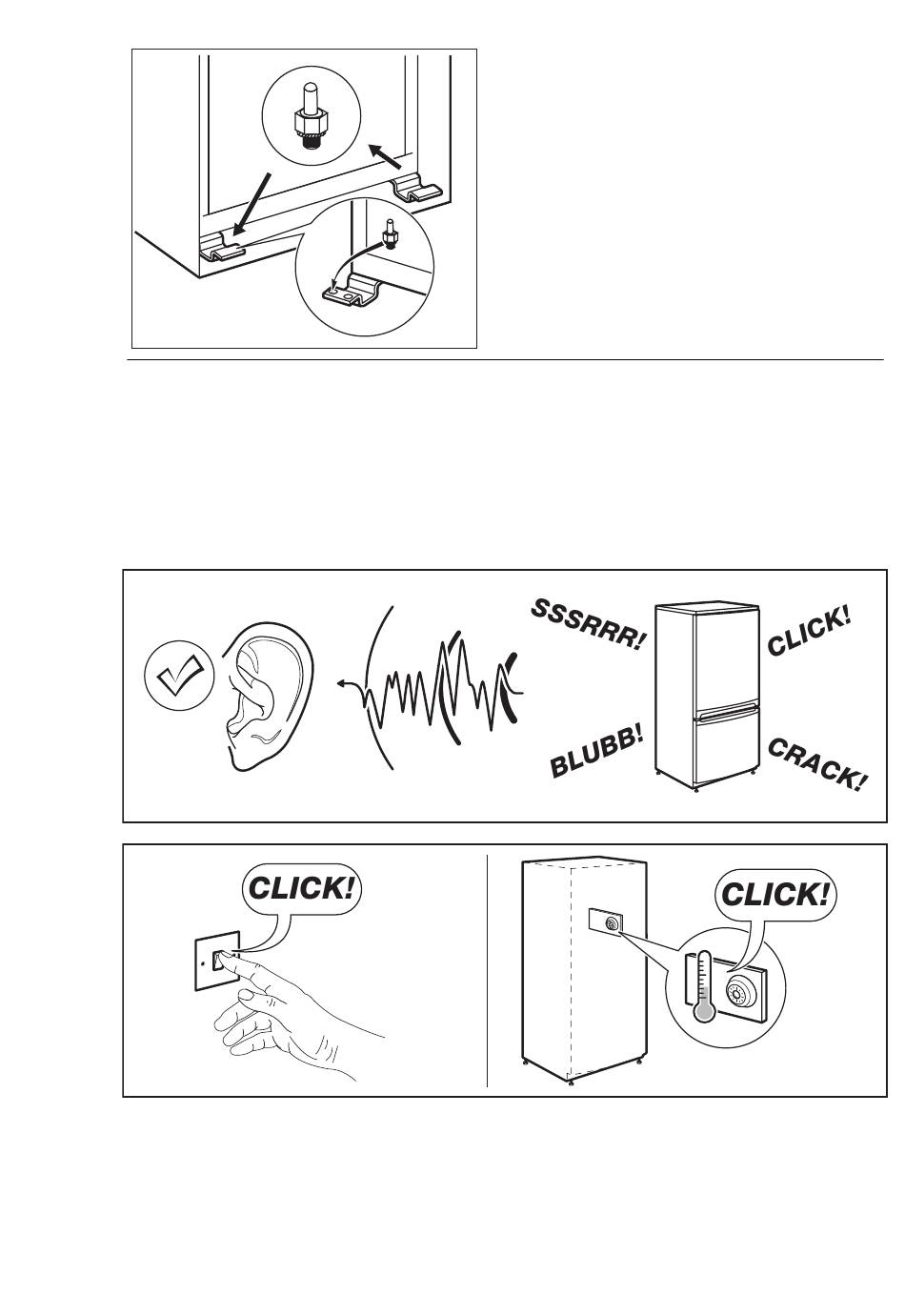 SSSRRR!

CLICK!

BLUBB!

CRACK!

CLICK!

CLICK!