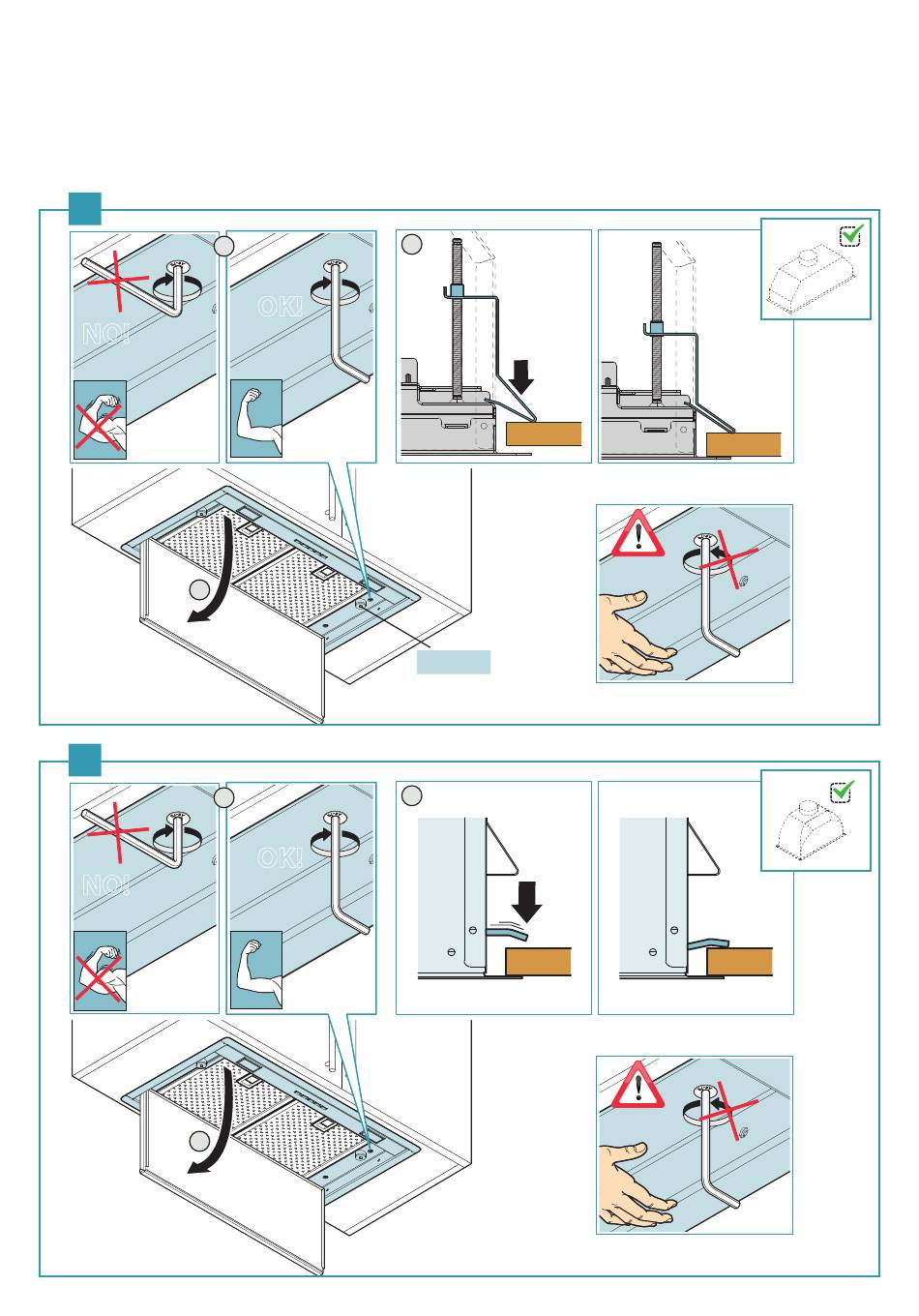 NO!

OK!

NO!

OK!