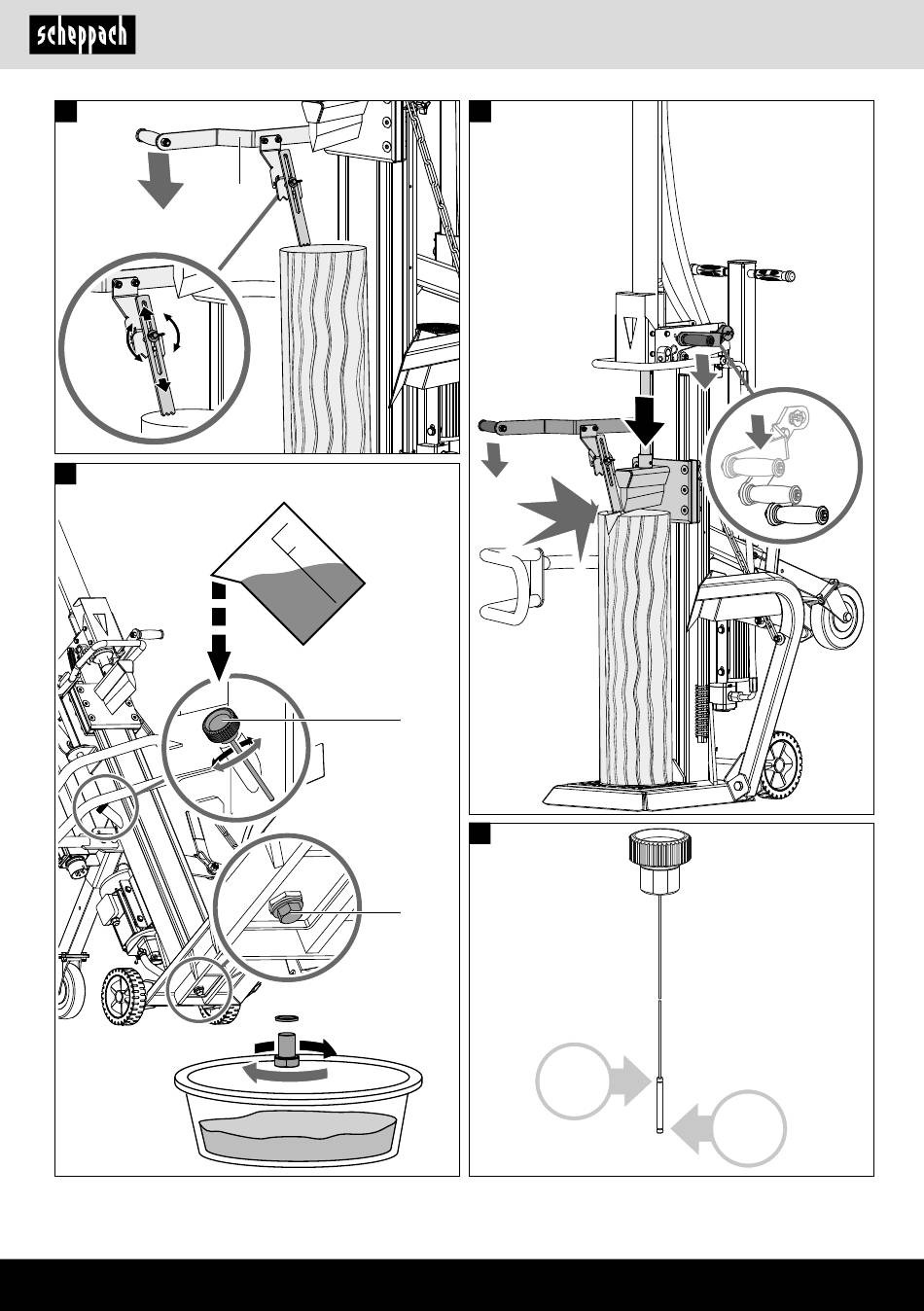 scheppach