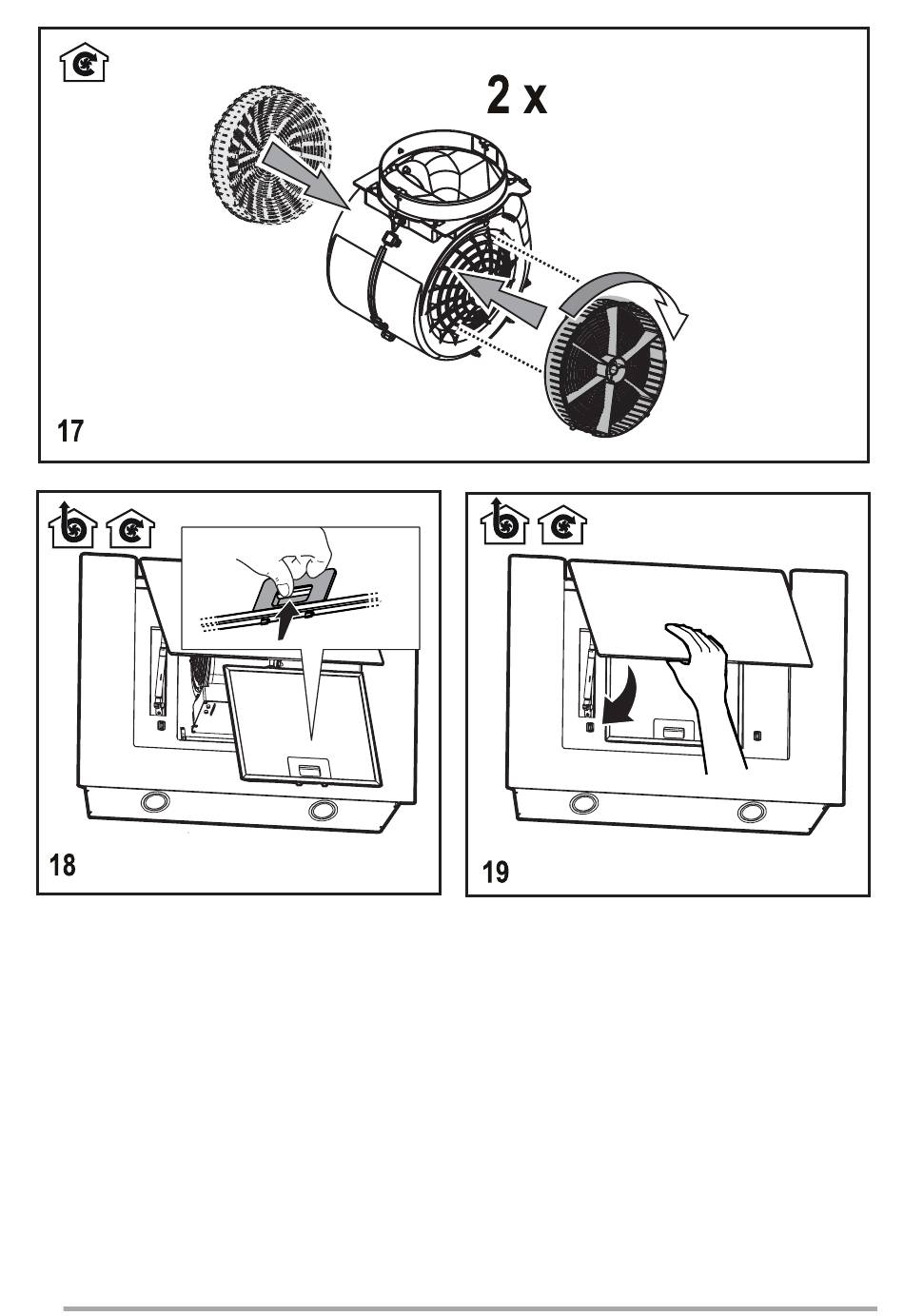 2 x

17

18

19