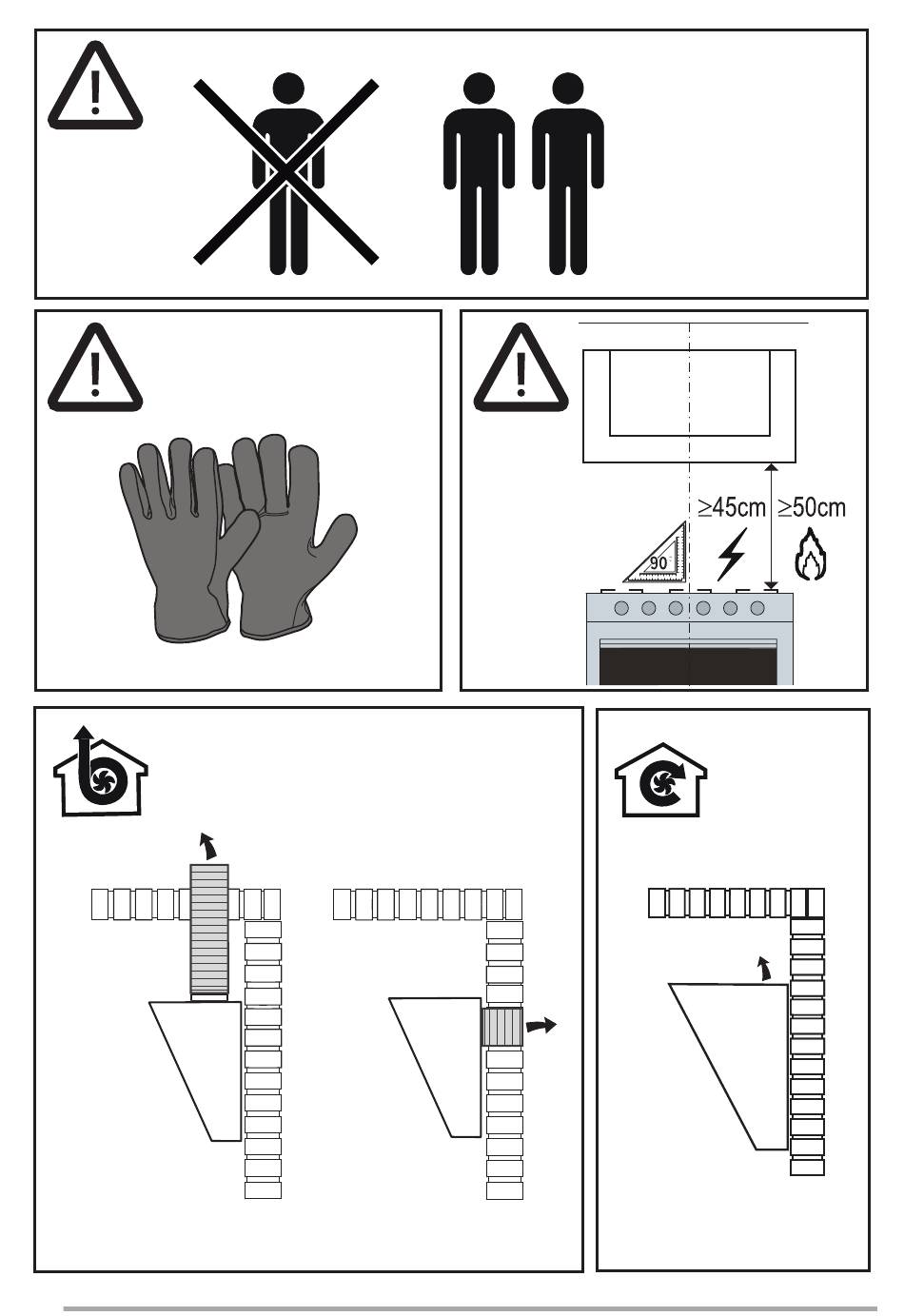 ≥45cm ≥50cm

90