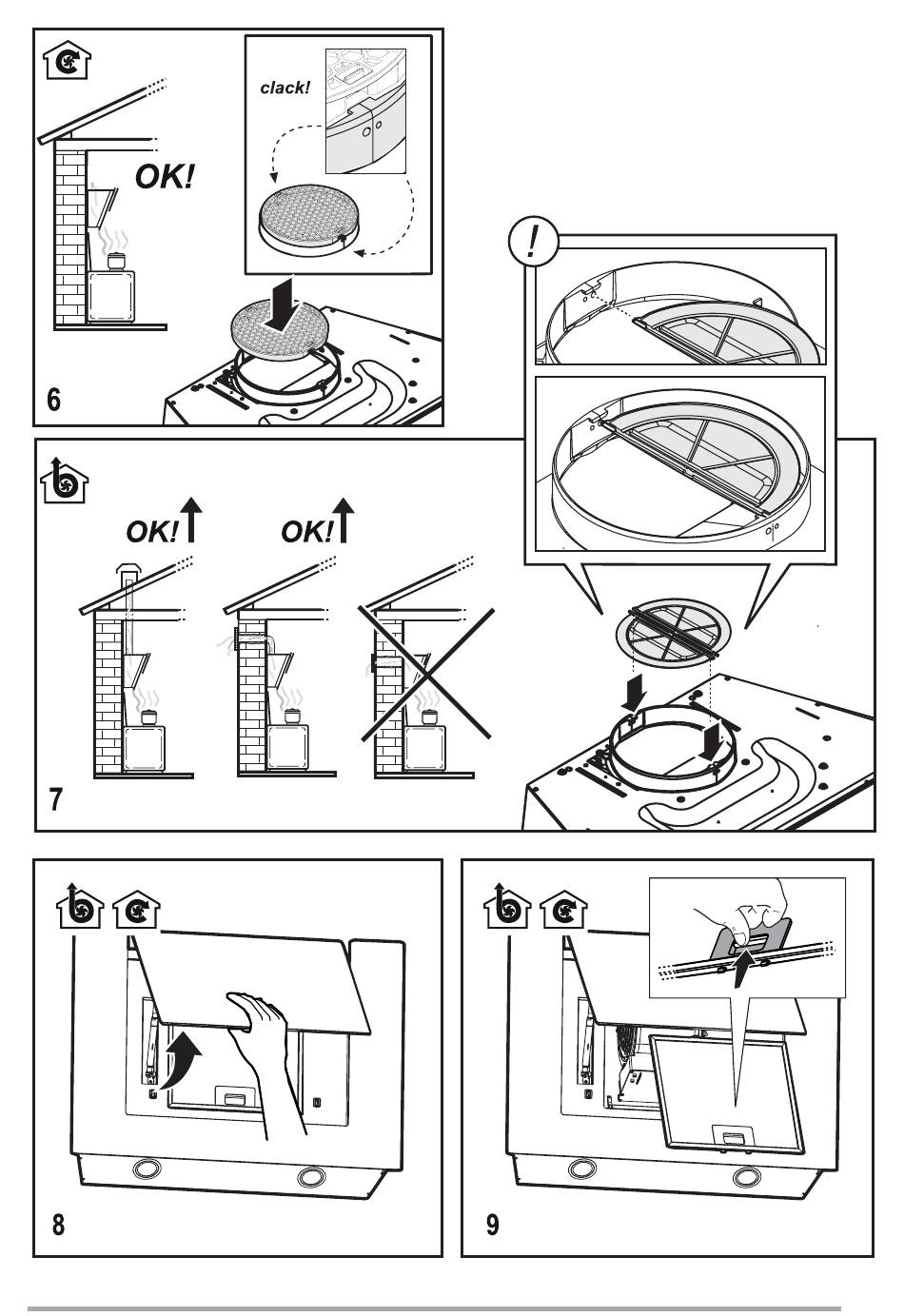 clack!

OK!

6

!

OK!

OK!

7

8

9