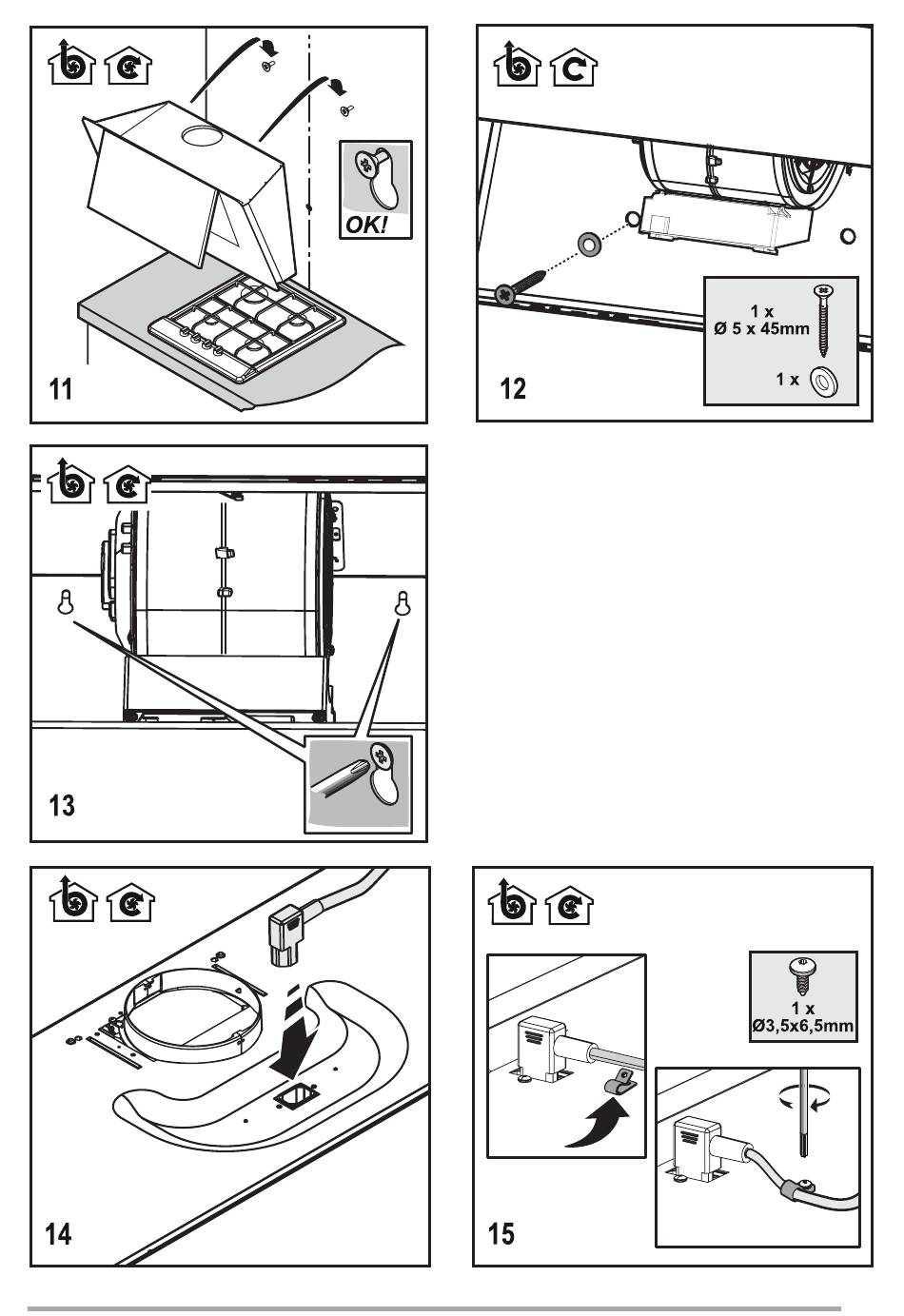 OK!

11

1 x
Ø 5 x 45mm

1 x

12

13

14

1 x
Ø3,5x6,5mm

15