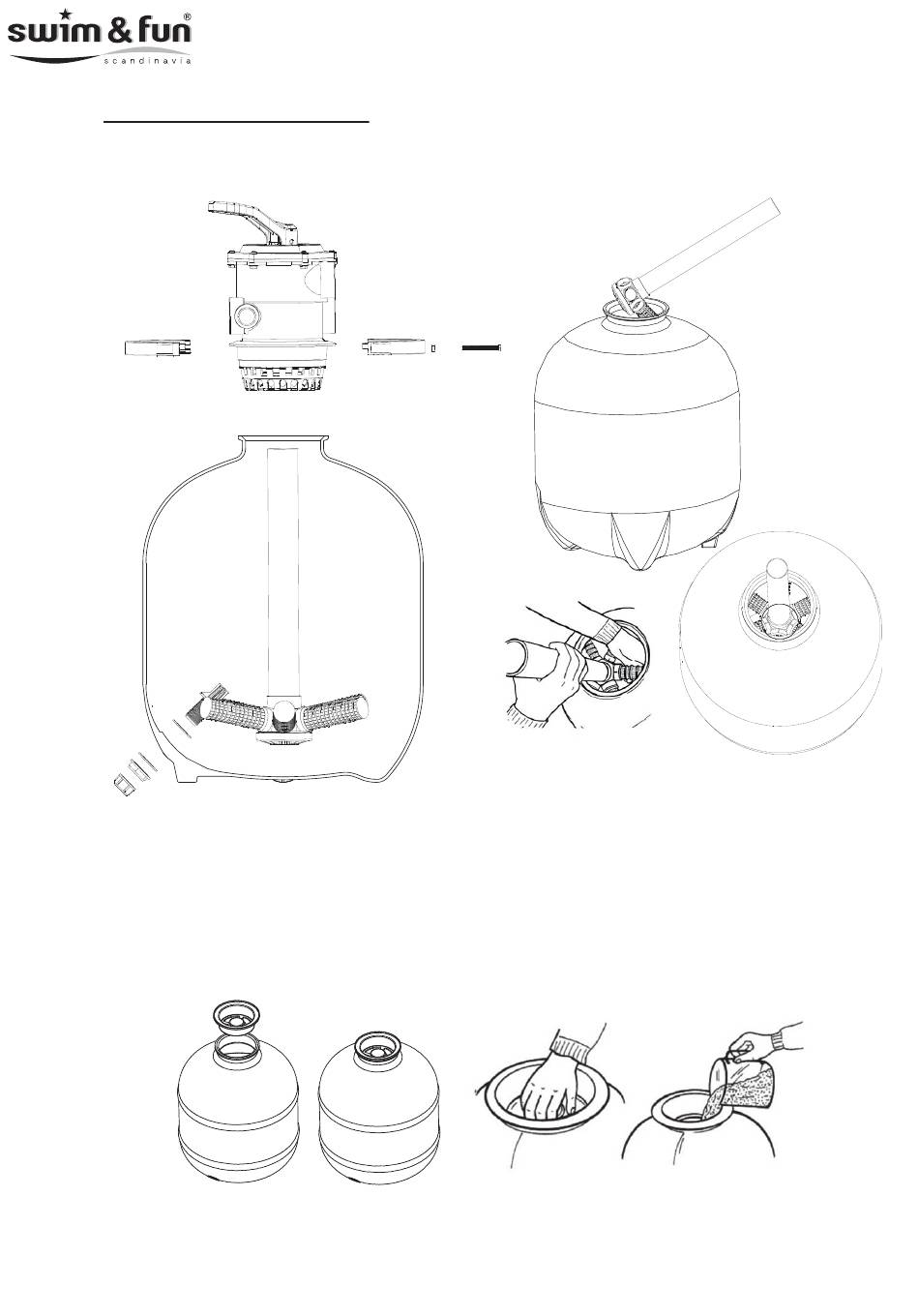 swim & fun®
scandinavia