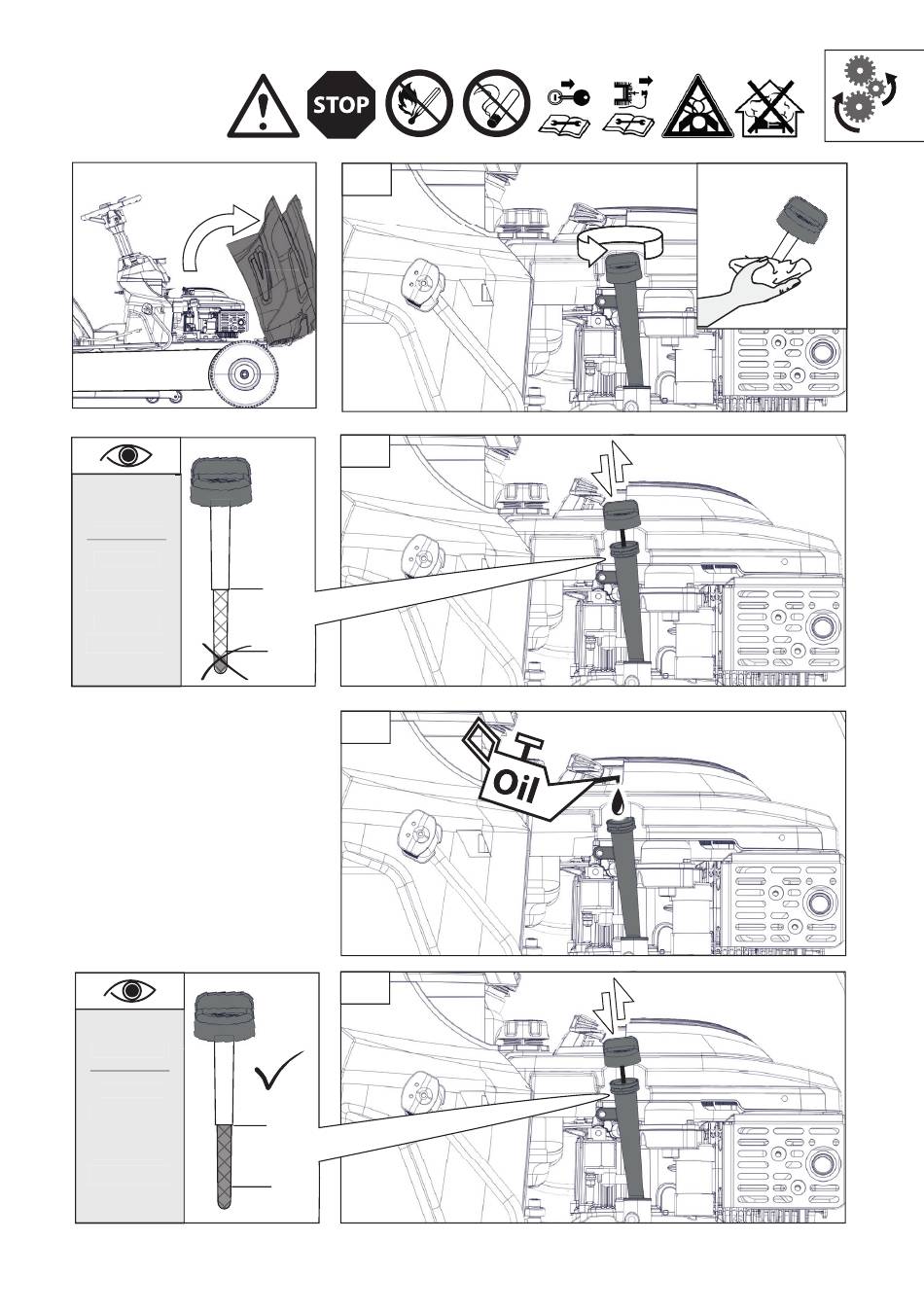 STOP

Oil