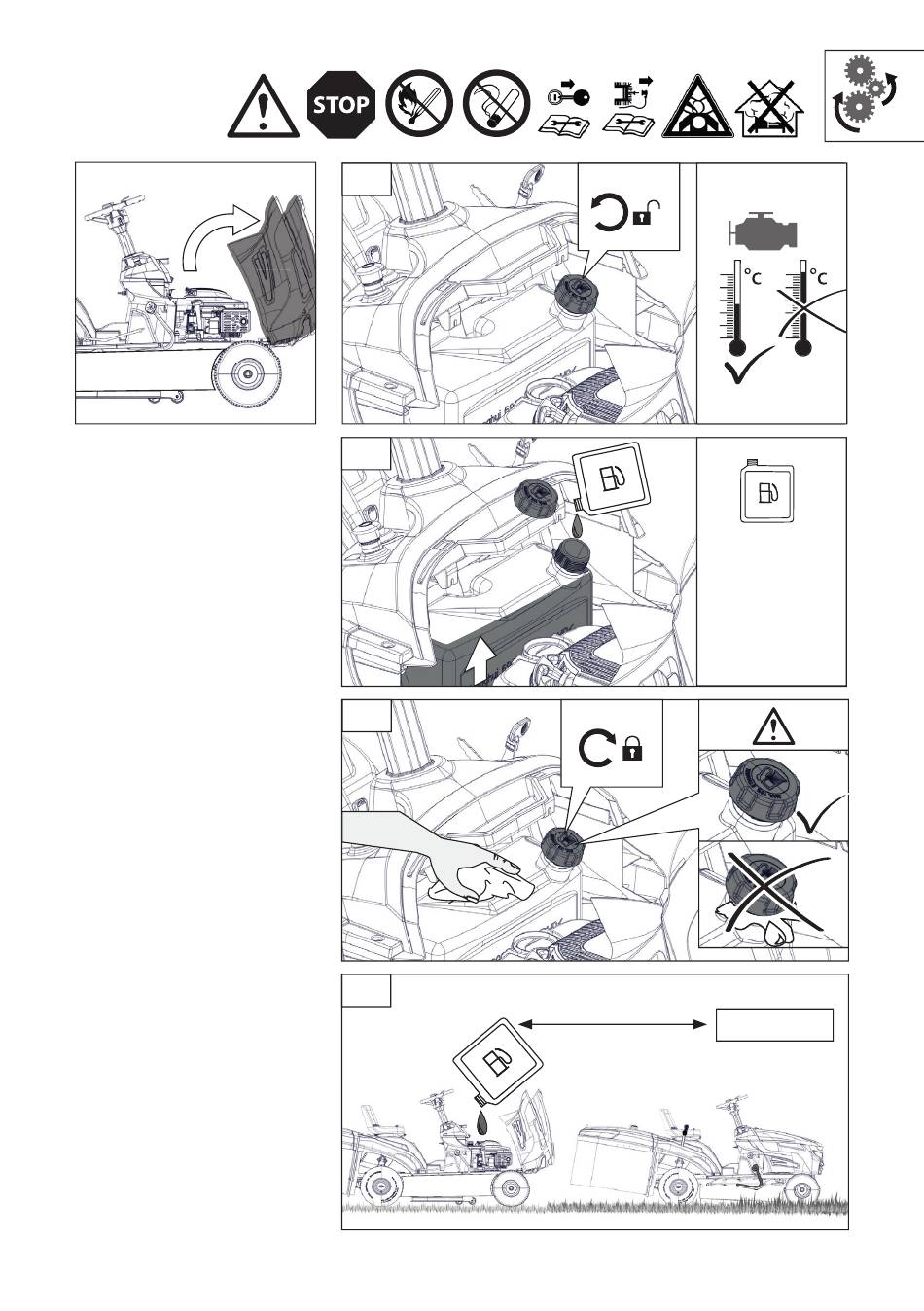 STOP

°C °C