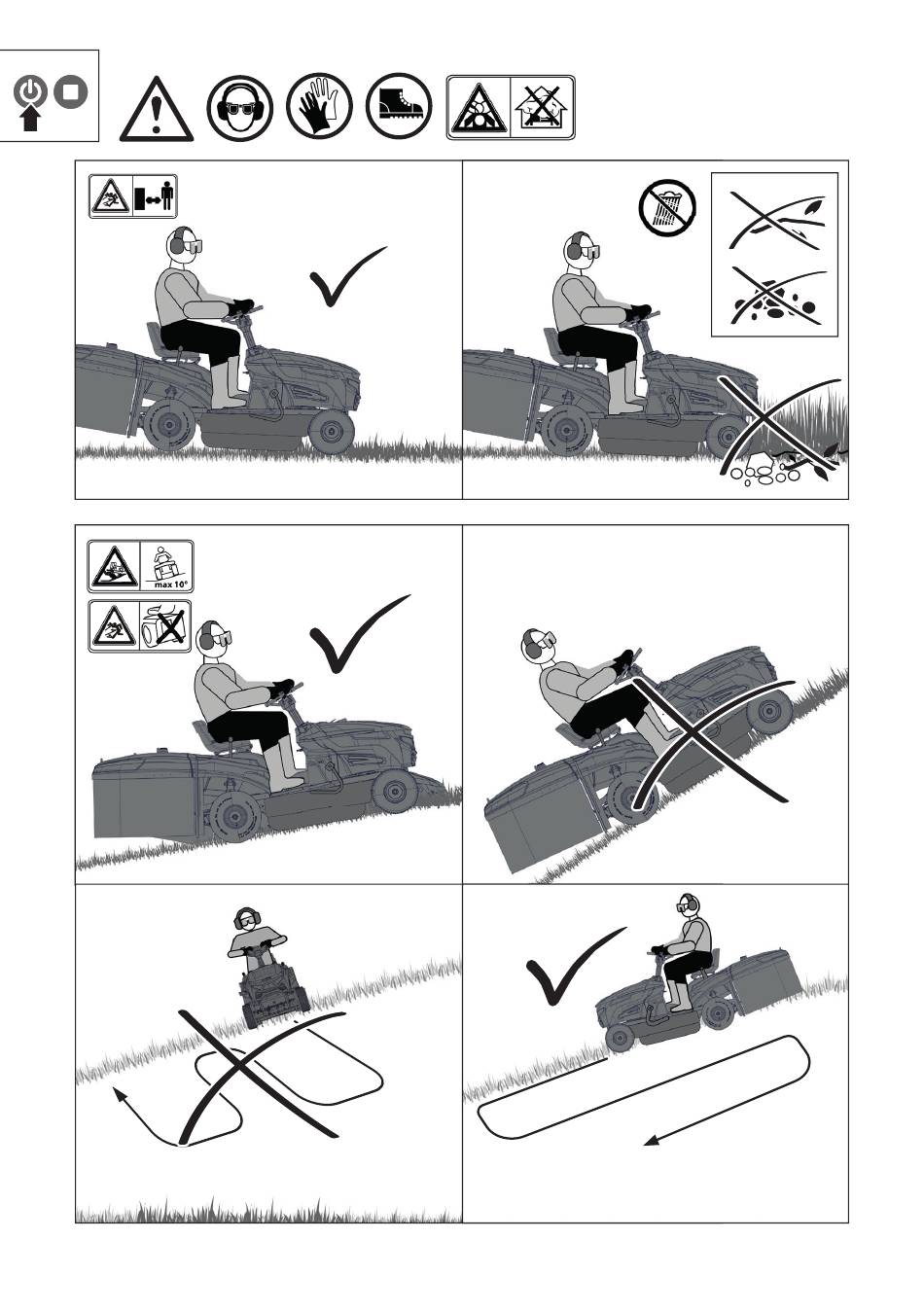 max 10°