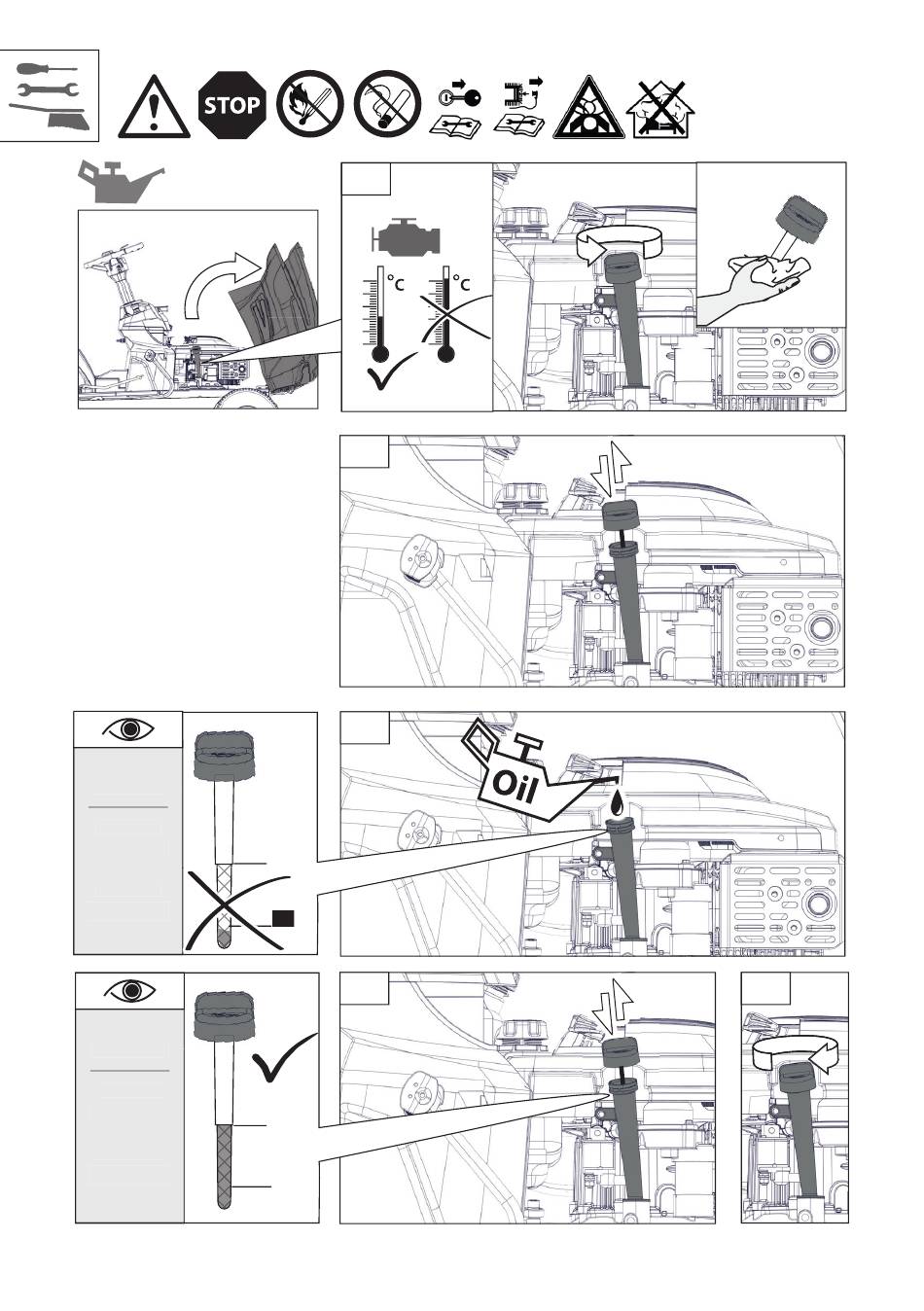 STOP

°C °C

Oil