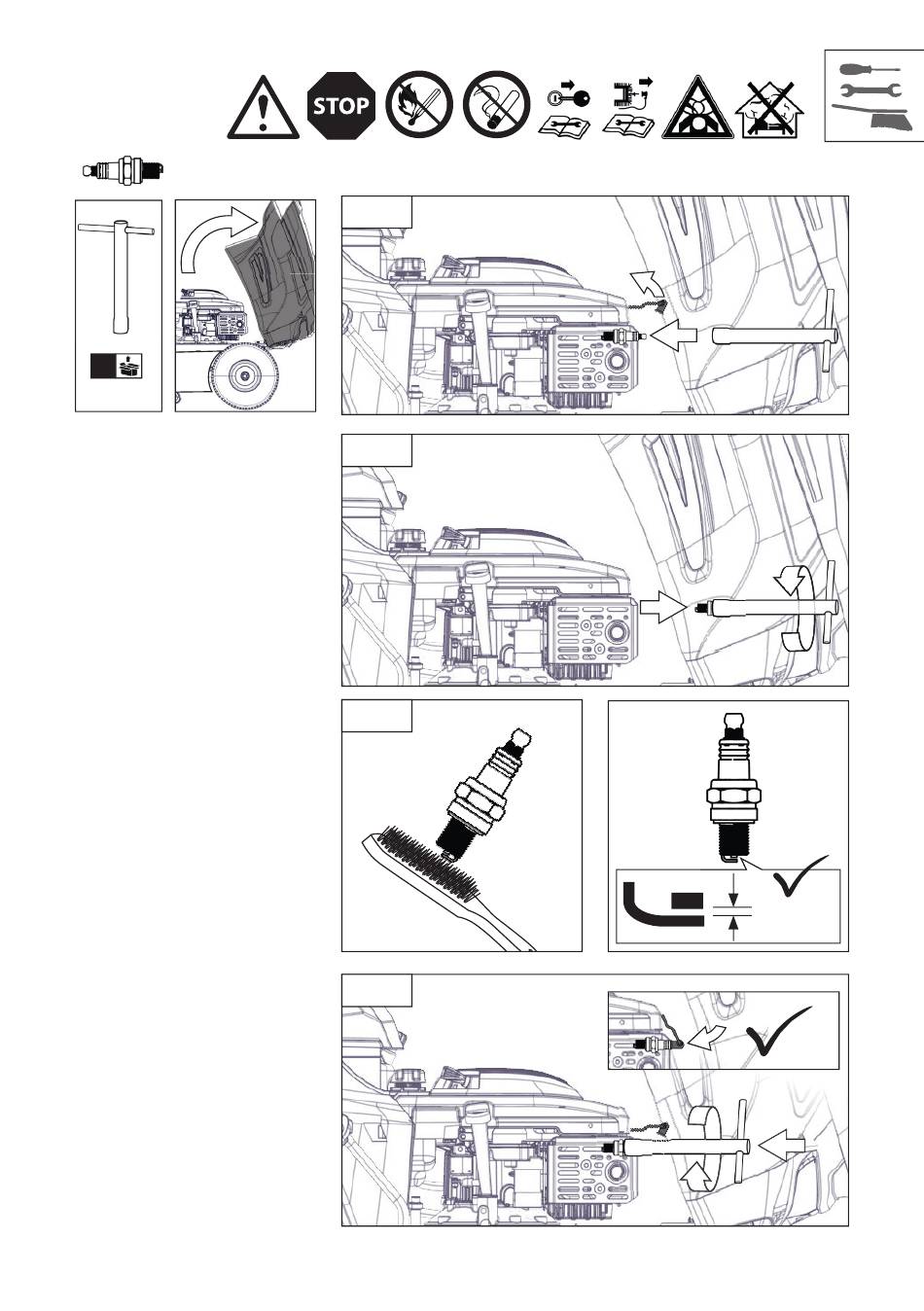 STOP