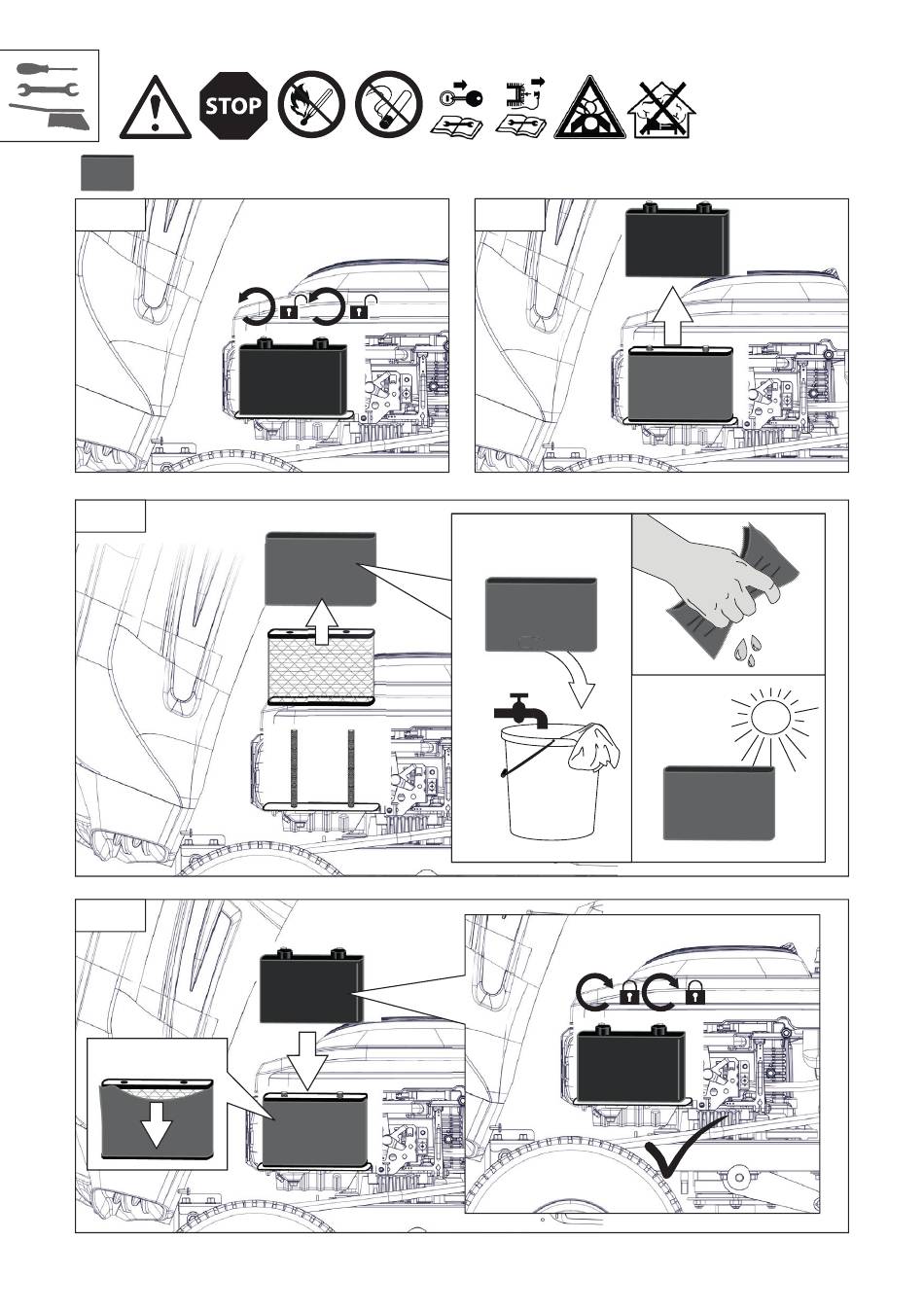 STOP