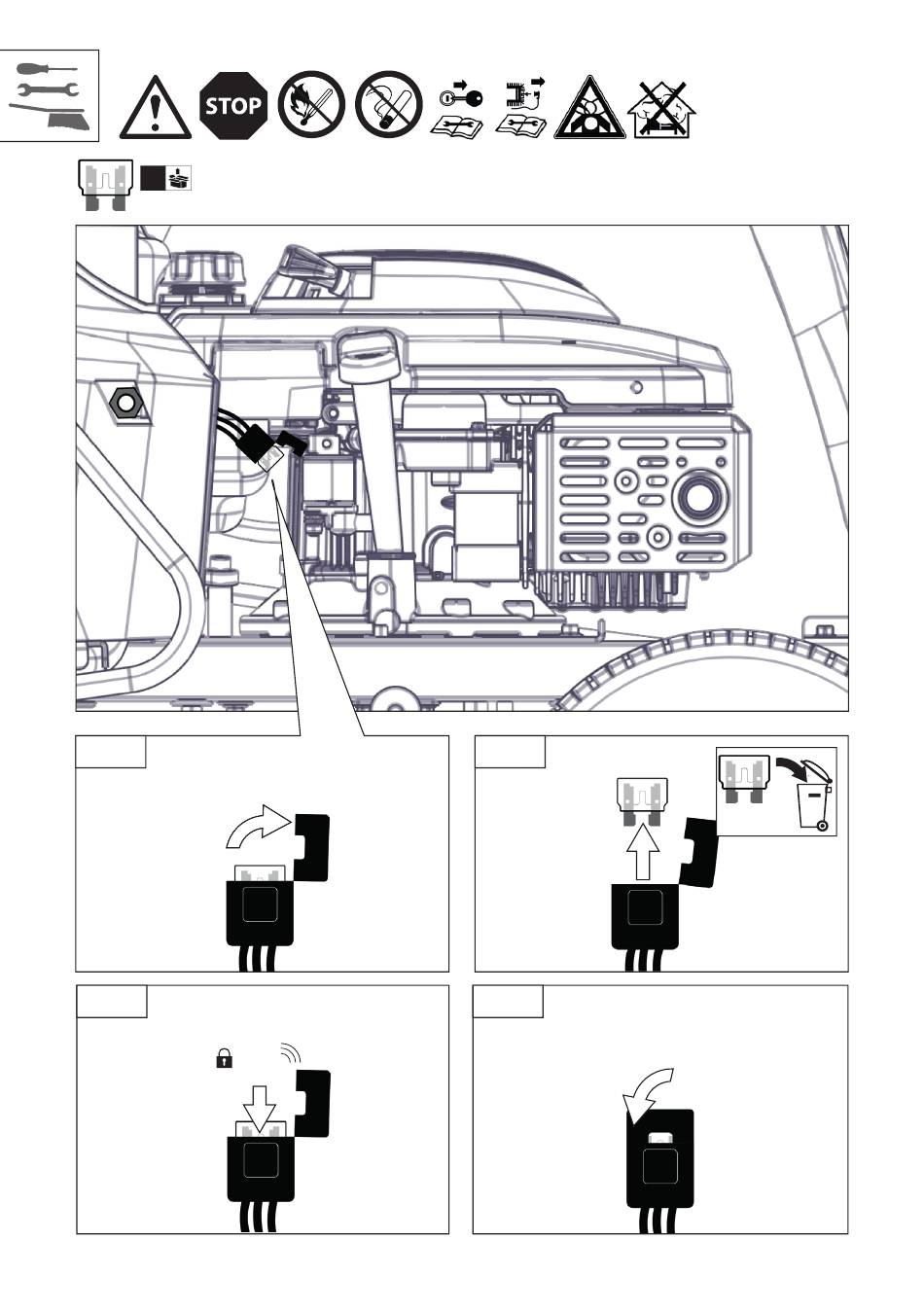 STOP