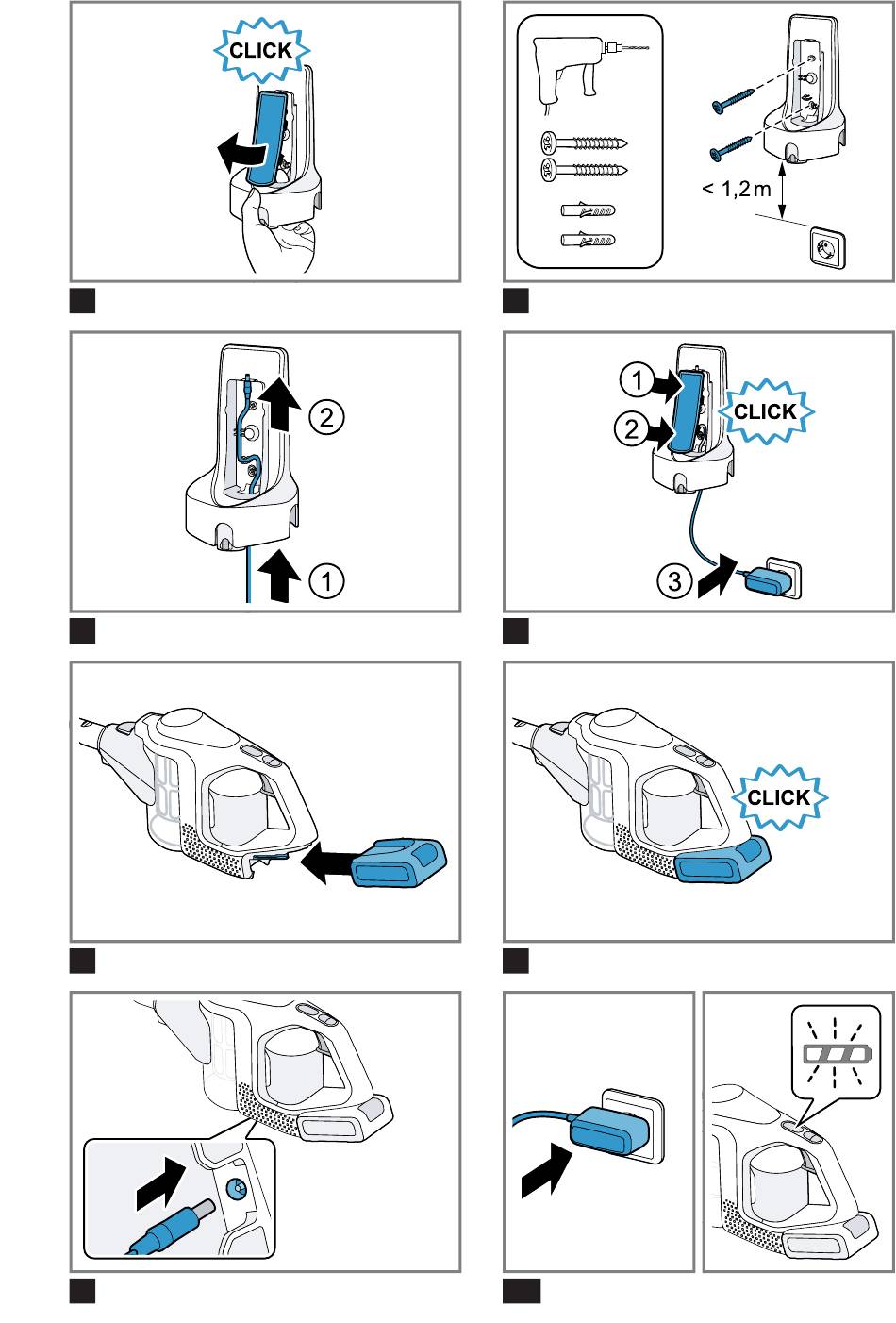 CLICK

< 1,2 m

2
1

1
2
CLICK
3

CLICK