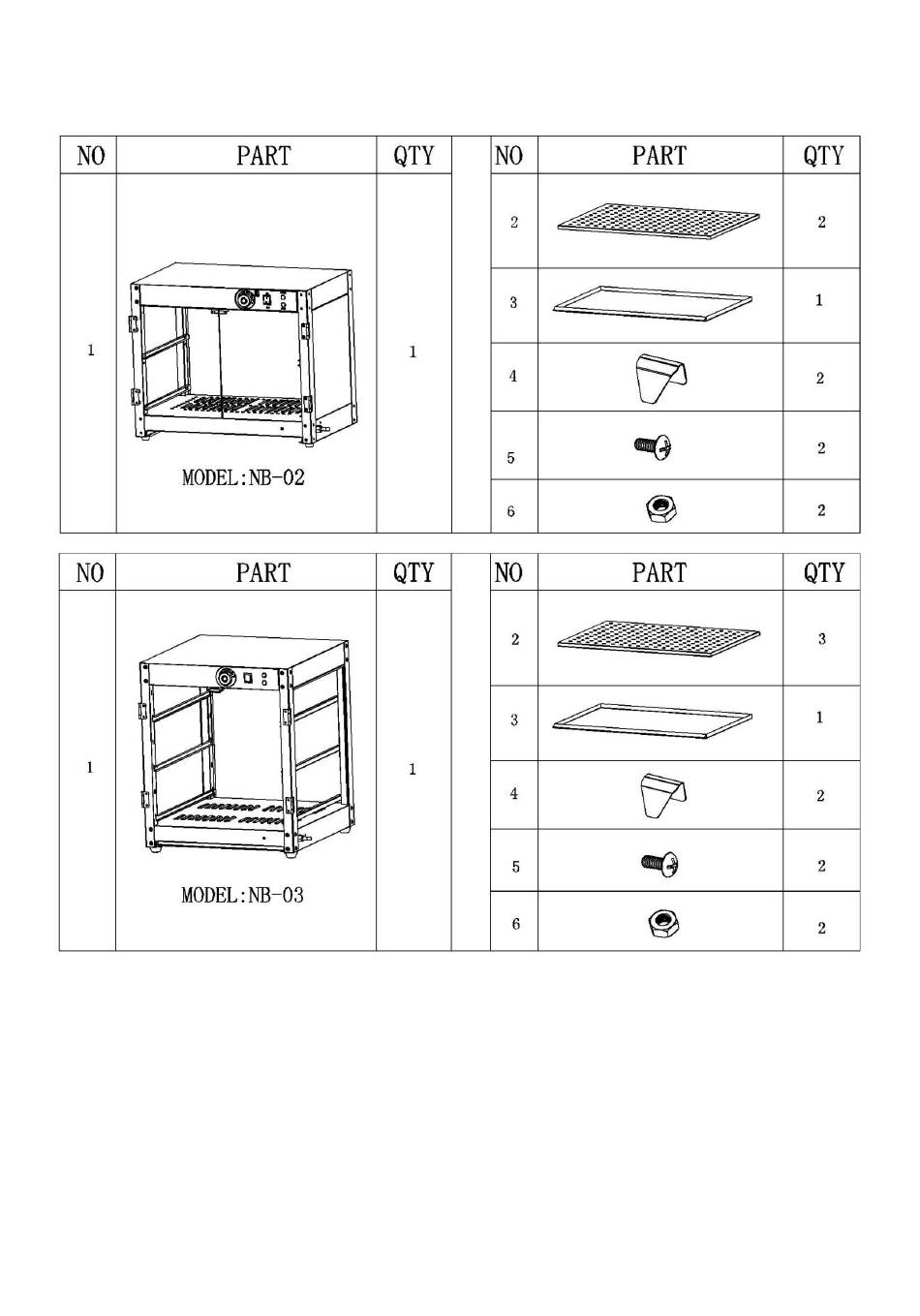 | NO | PART | QTY |
|---|---|---|
| 1 | MODEL:NB-02 | 1 |

| NO | PART | QTY |
|---|---|---|
| 2 | | 2 |
| 3 | | 1 |
| 4 | | 2 |
| 5 | | 2 |
| 6 | | 2 |

| NO | PART | QTY |
|---|---|---|
| 1 | MODEL:NB-03 | 1 |

| NO | PART | QTY |
|---|---|---|
| 2 | | 3 |
| 3 | | 1 |
| 4 | | 2 |
| 5 | | 2 |
| 6 | | 2 |