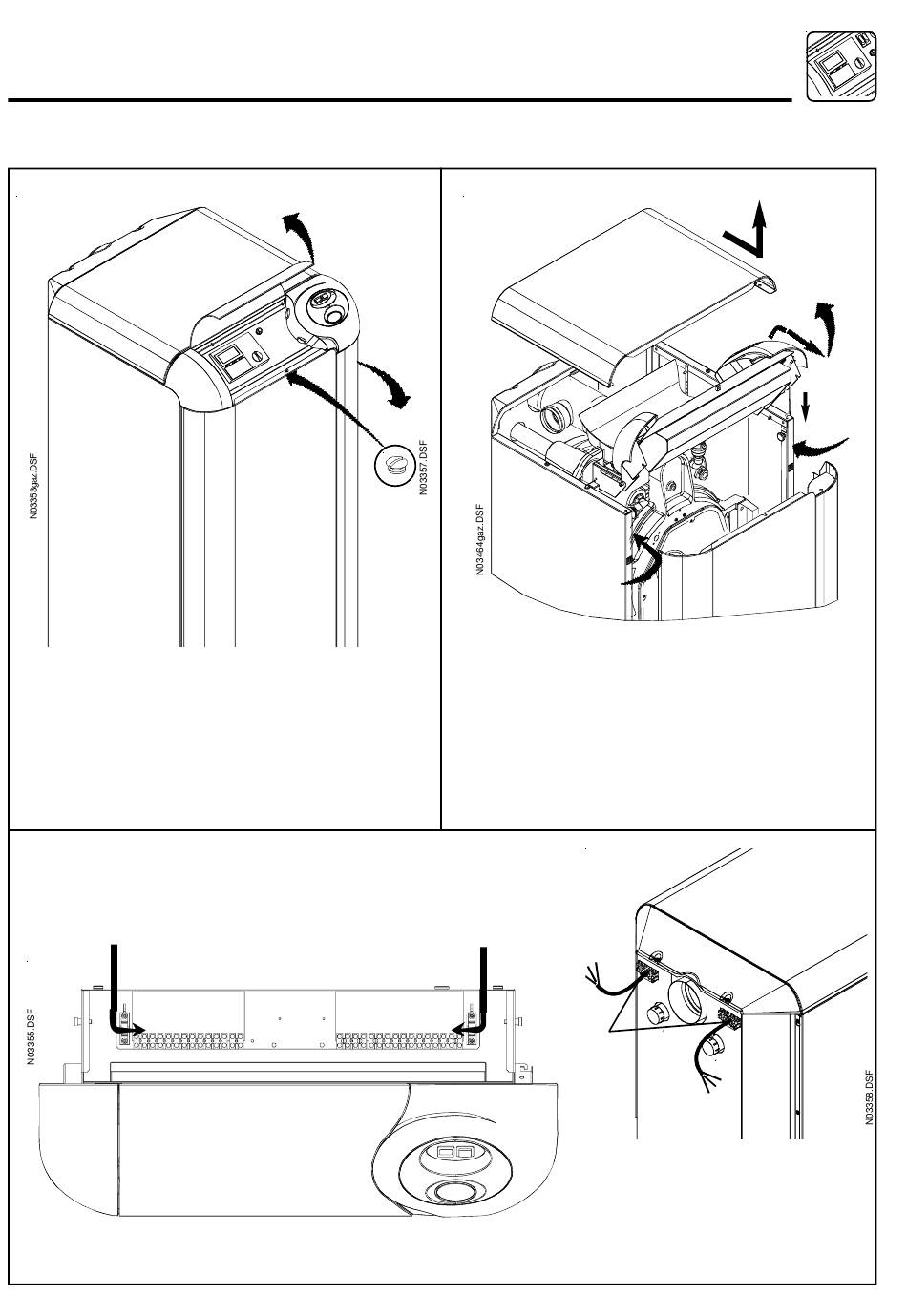 N03353gaz.DSF

N03357.DSF

N03464gaz.DSF

N03355.DSF

N03358.DSF