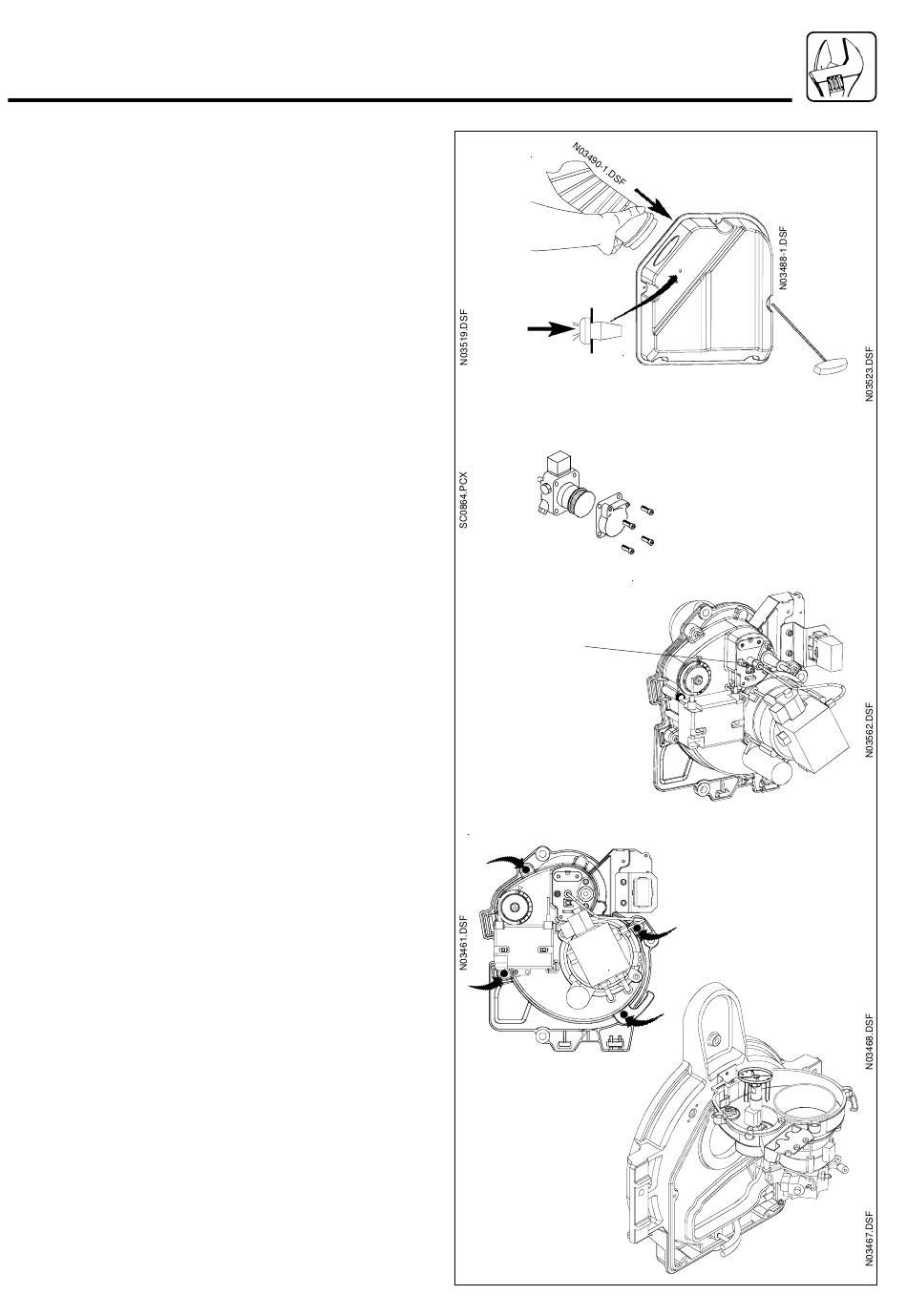 N03490-1.DSF

N03488-1.DSF

N03519.DSF

N03523.DSF

SC0864.PCX

N03562.DSF

N03461.DSF

N03468.DSF

N03467.DSF