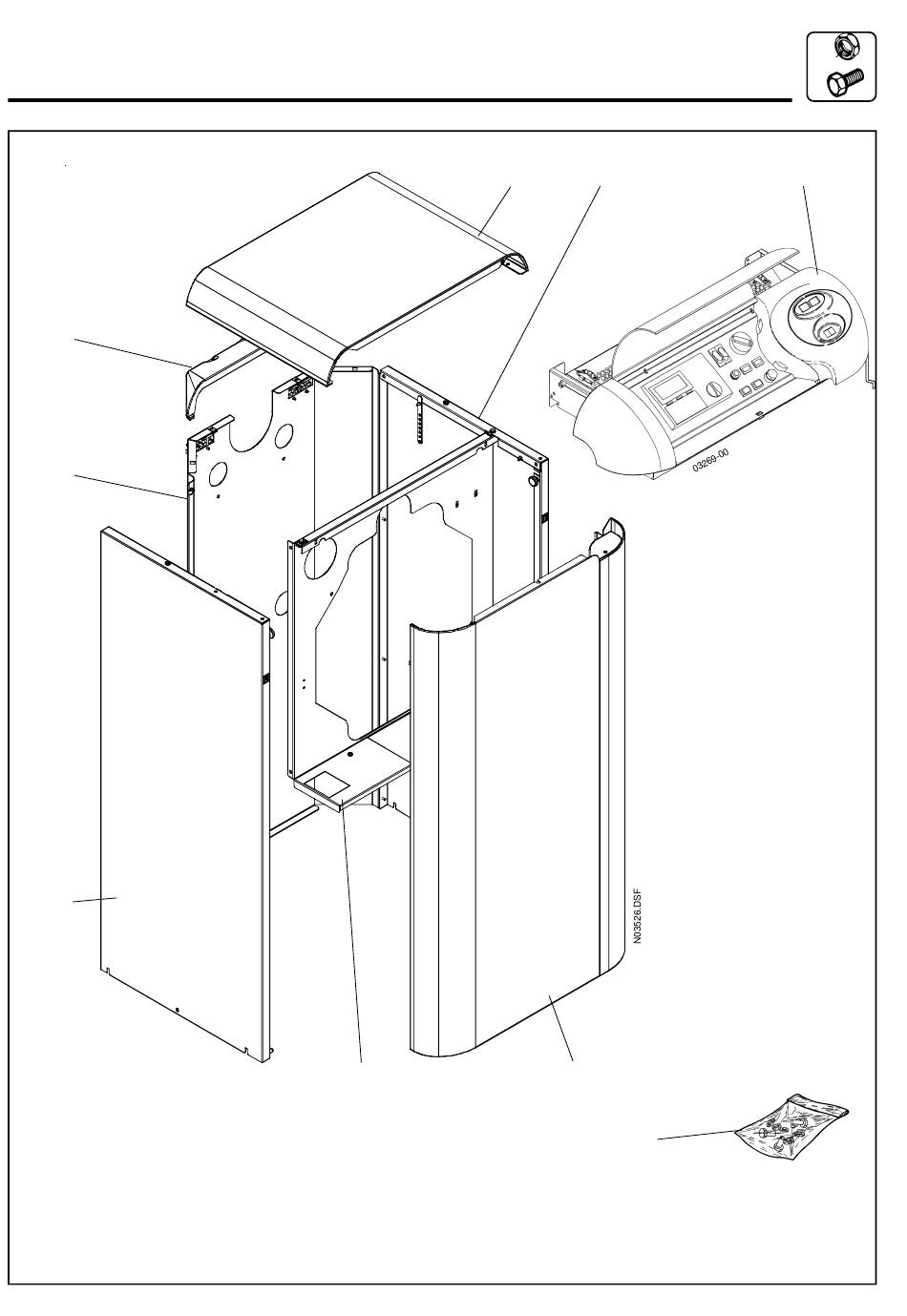 03269-00

N03526.DSF