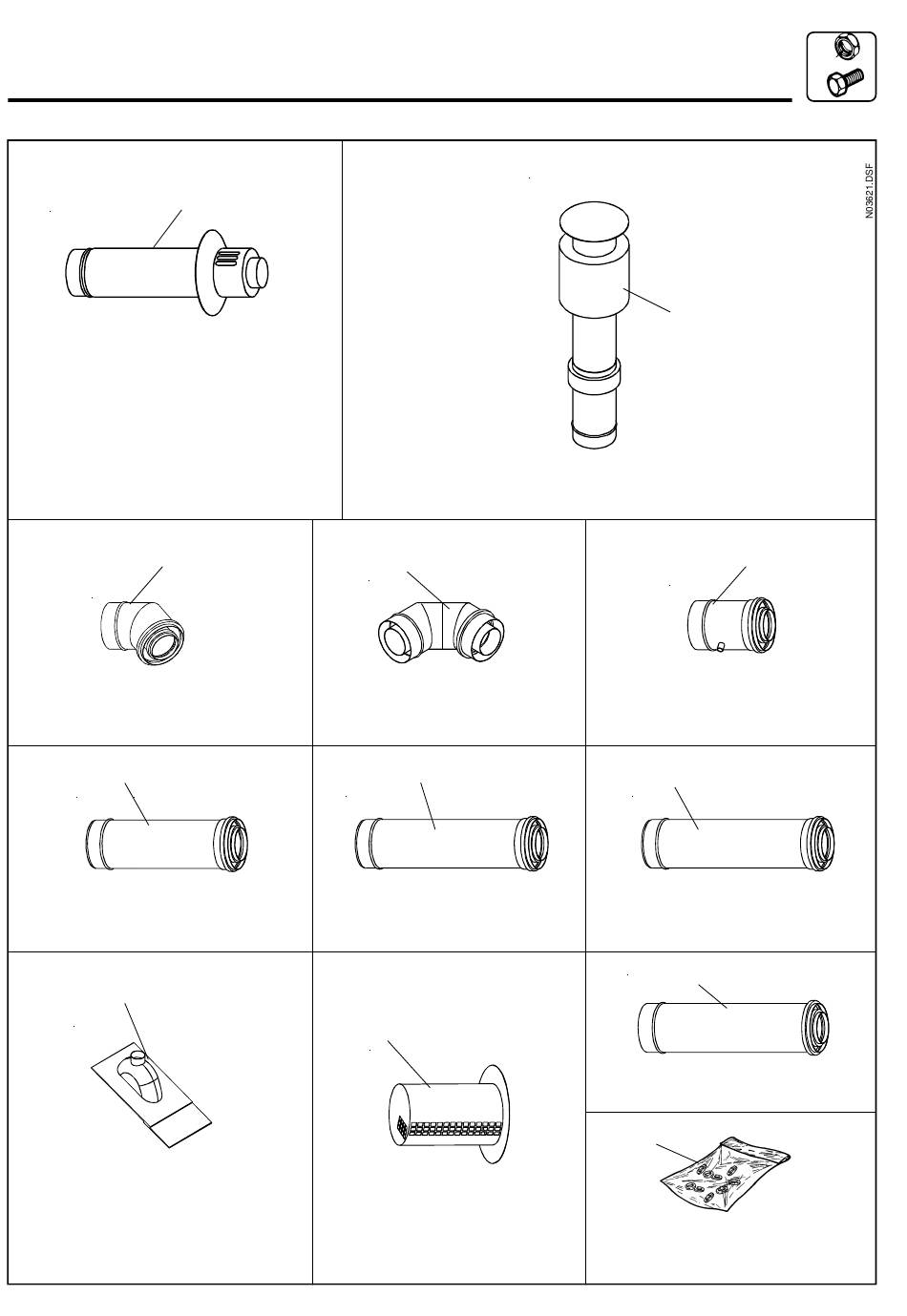 N03621.DSF