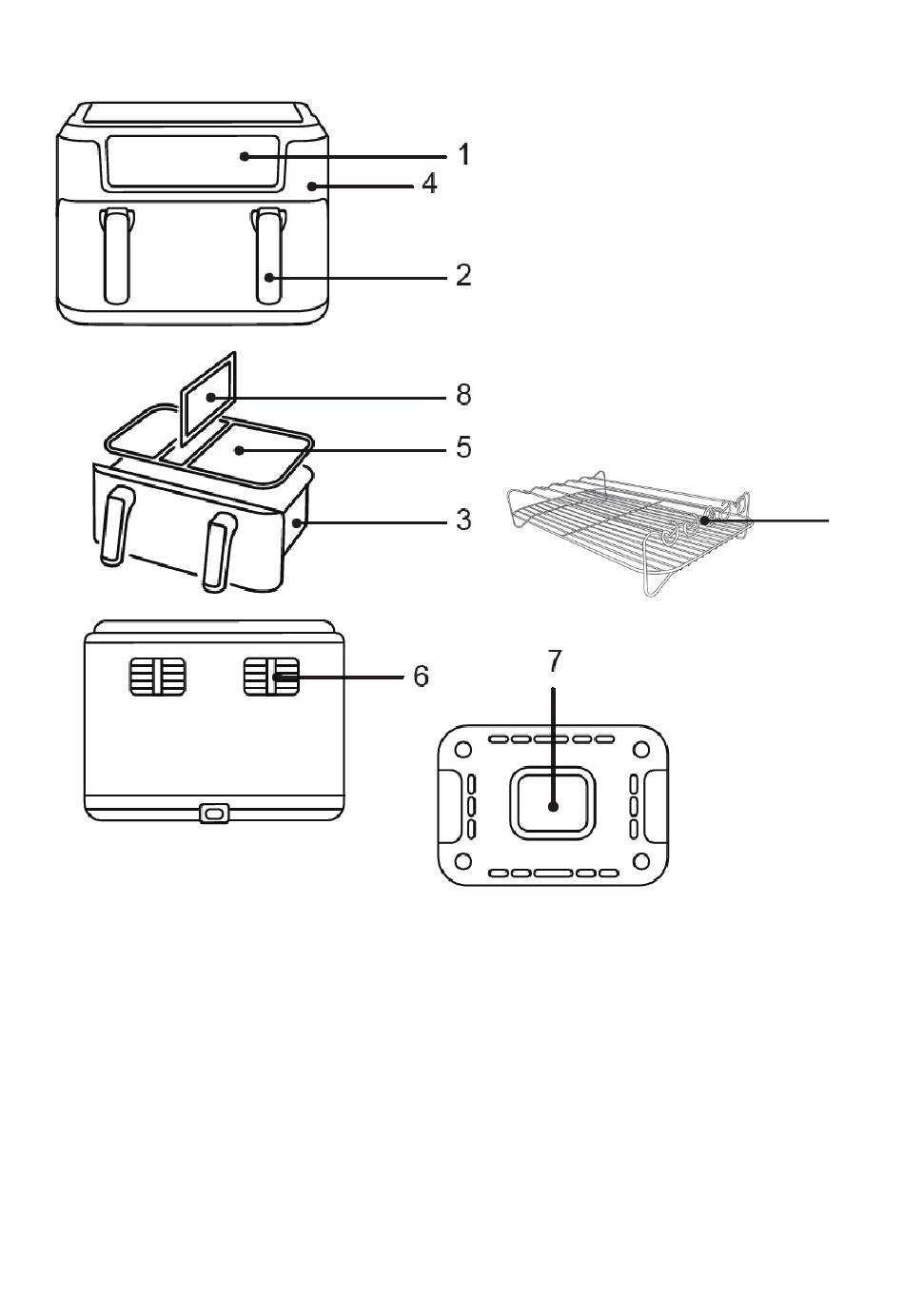 1
4
2
8
5
3
6
7