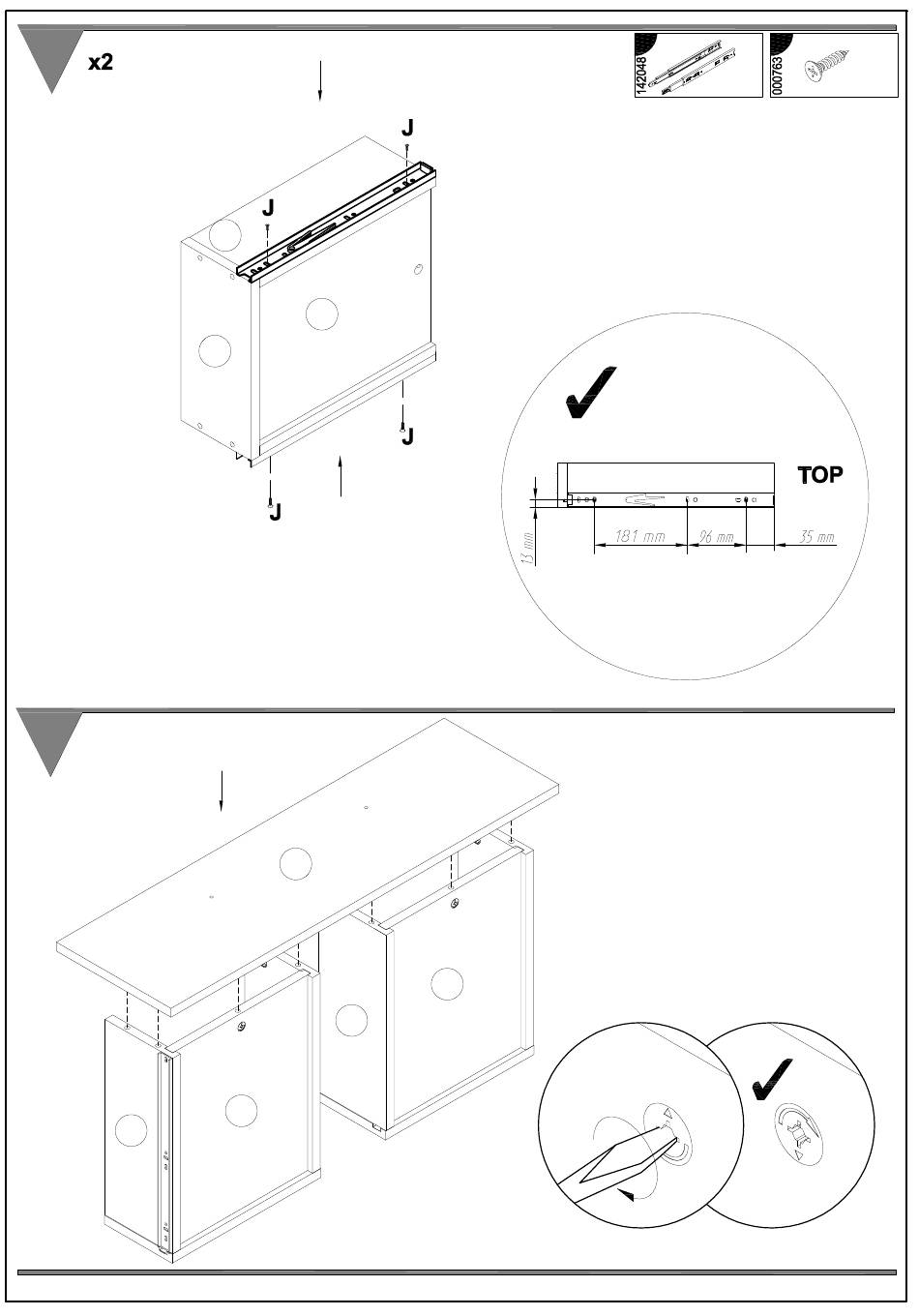 x2

142048

000763

J

J

J

J

TOP

13 mm

181 mm

96 mm

35 mm