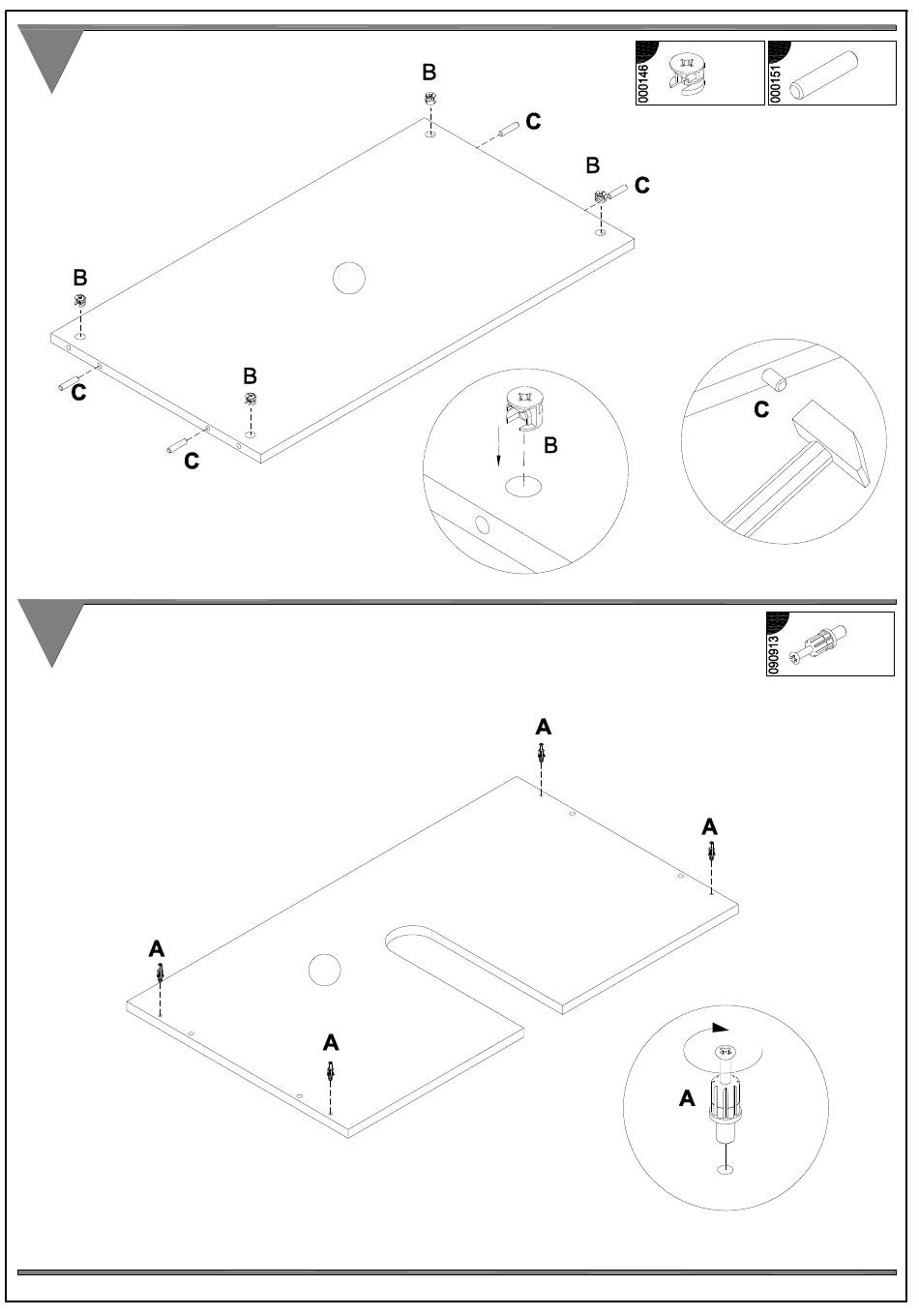 000146

000151

B

C

B

C

B

C

B

C

B

C

090913

A

A

A

A

A