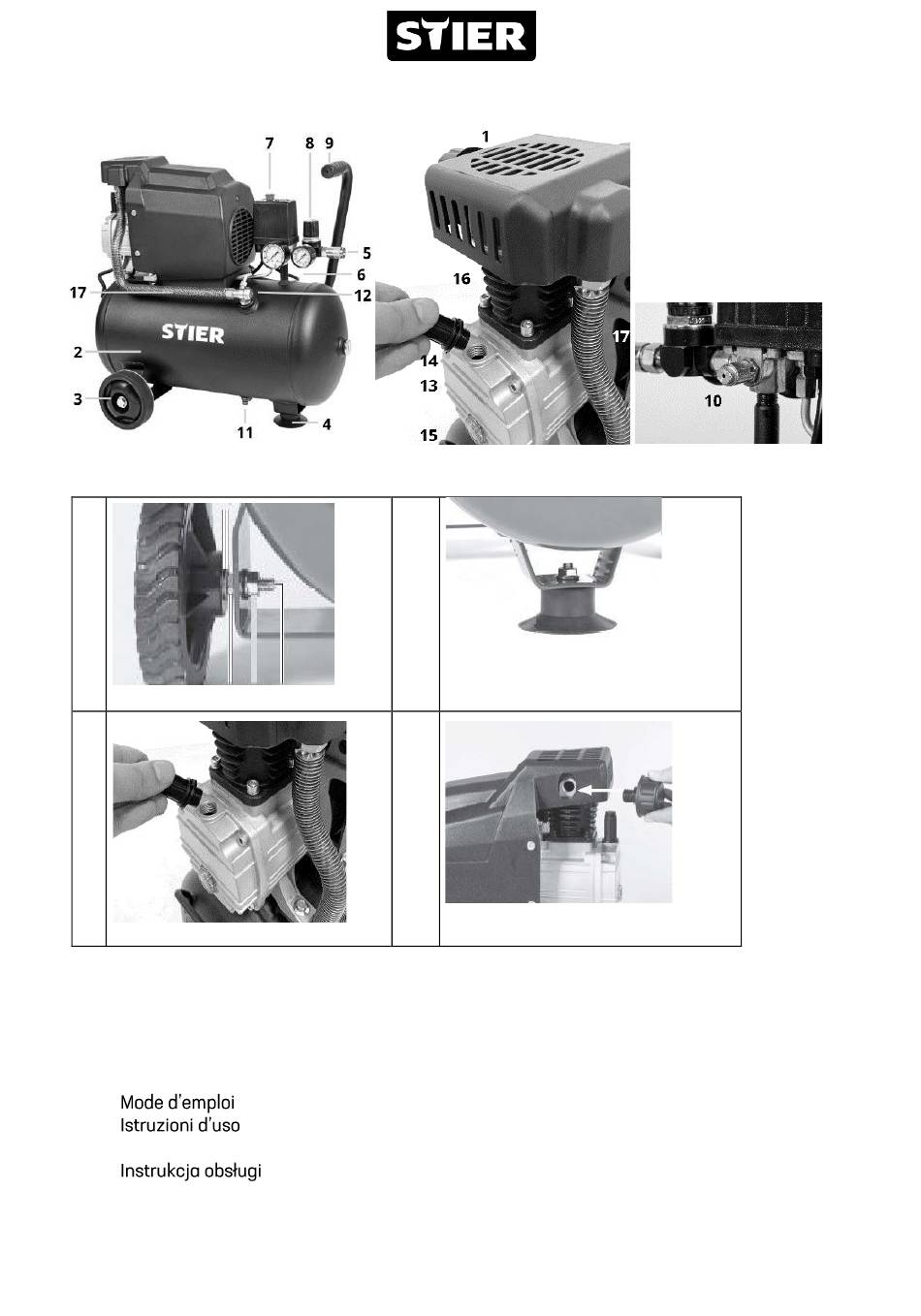 STIER

7 8 9
5
6
17
12
STIER
2
3
11
4

1
16
14
13
15

17
10

Mode d'emploi
Istruzioni d'uso

Instrukcja obsługi