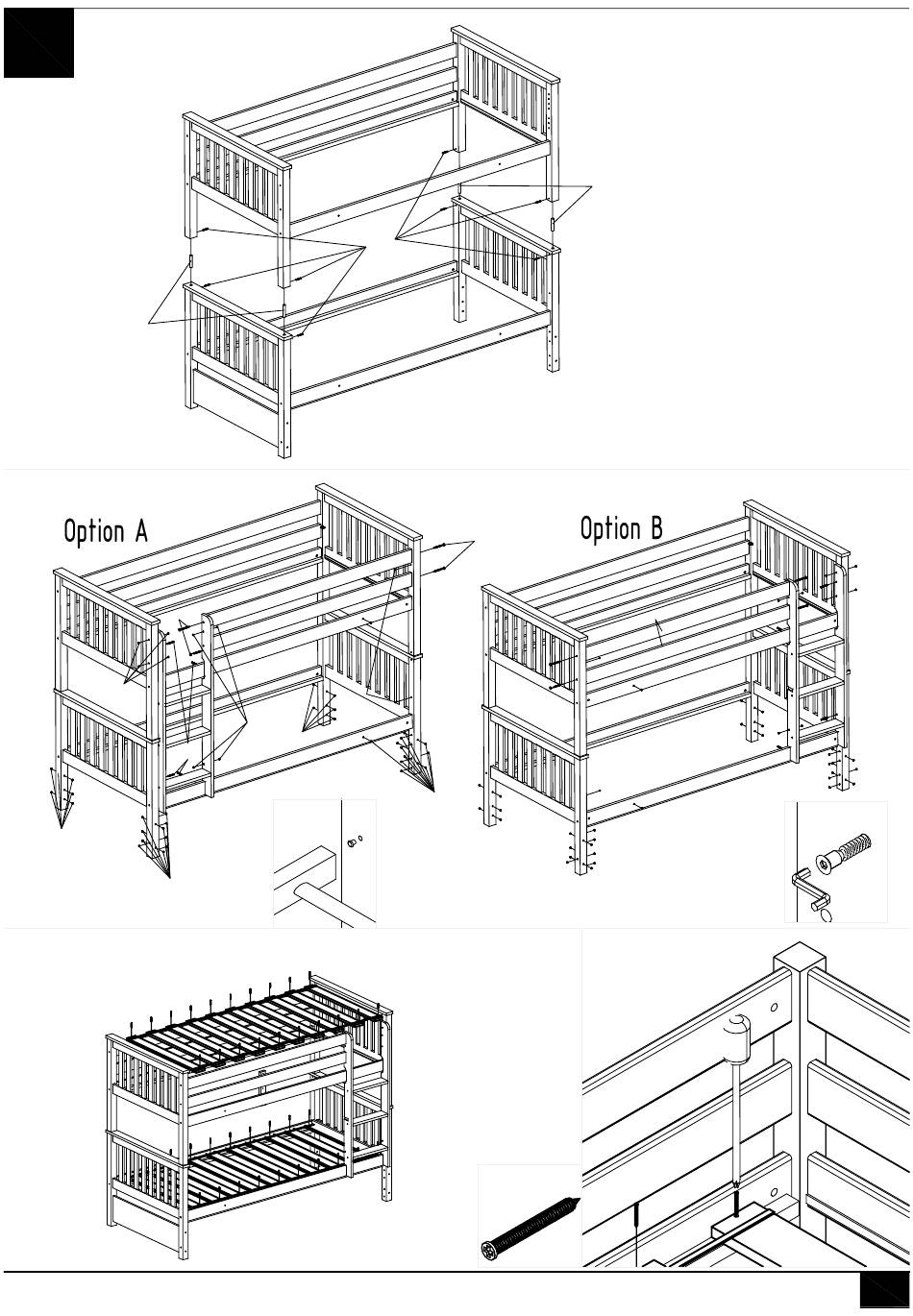 Option A

Option B