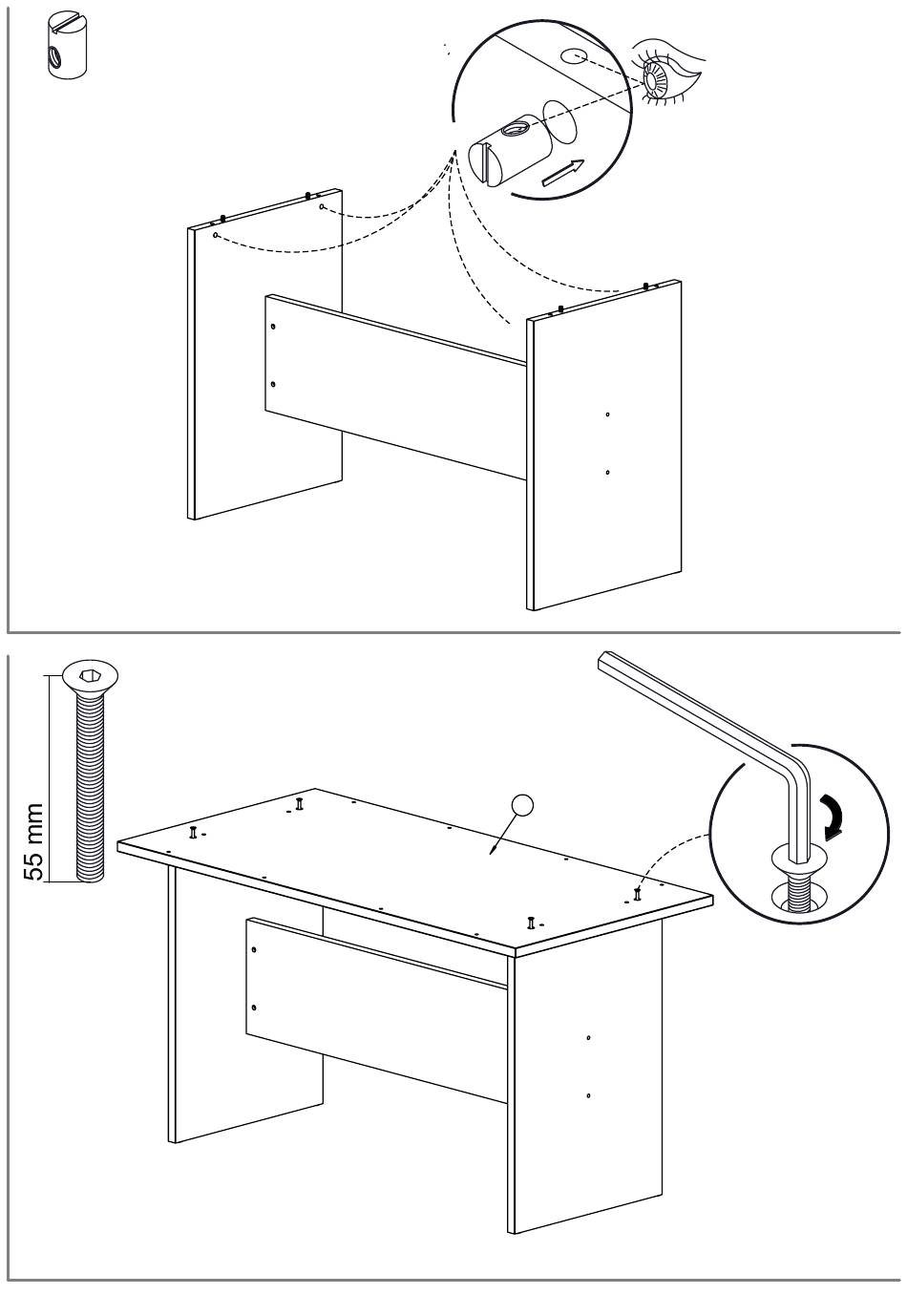 55 mm