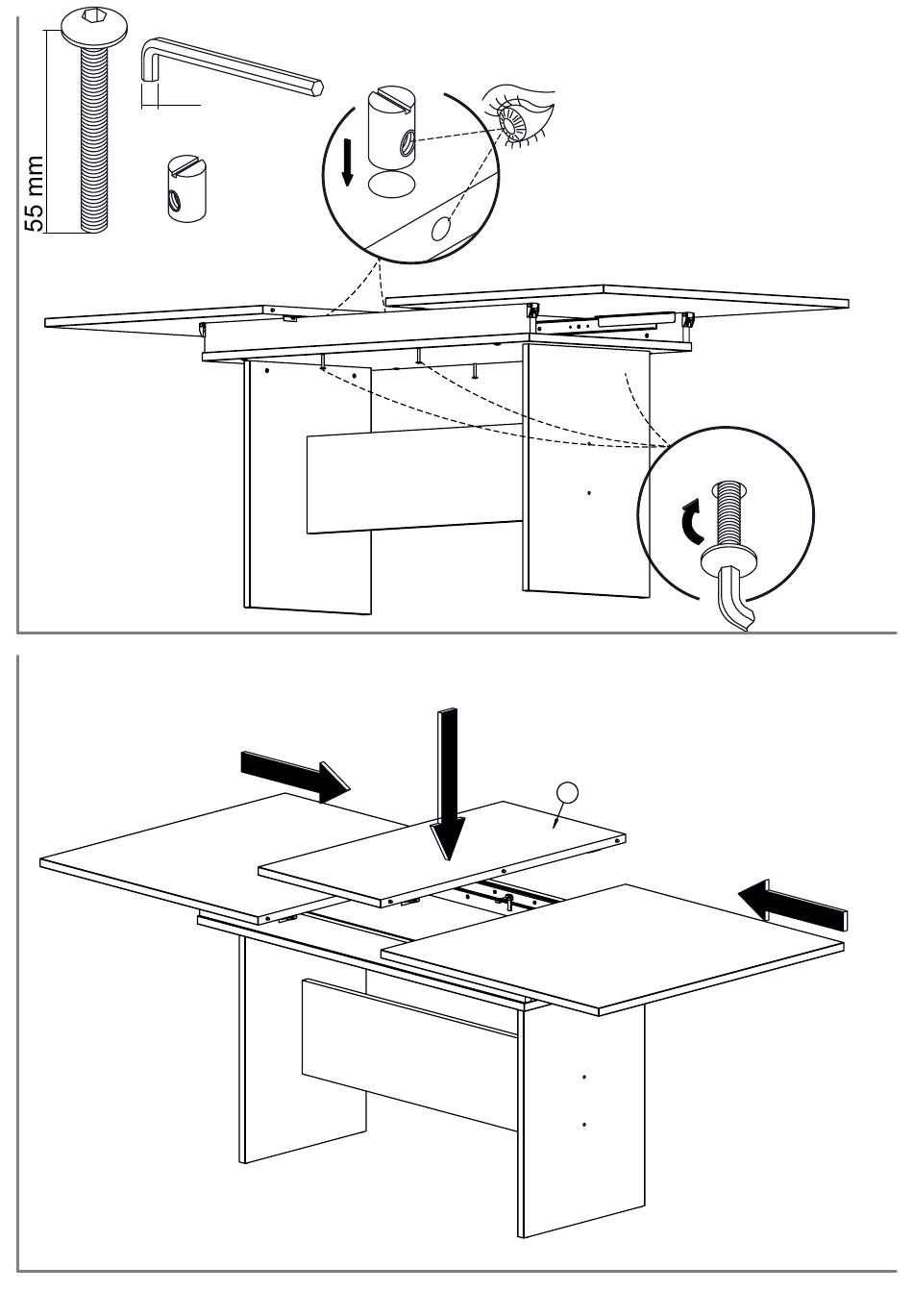 55 mm