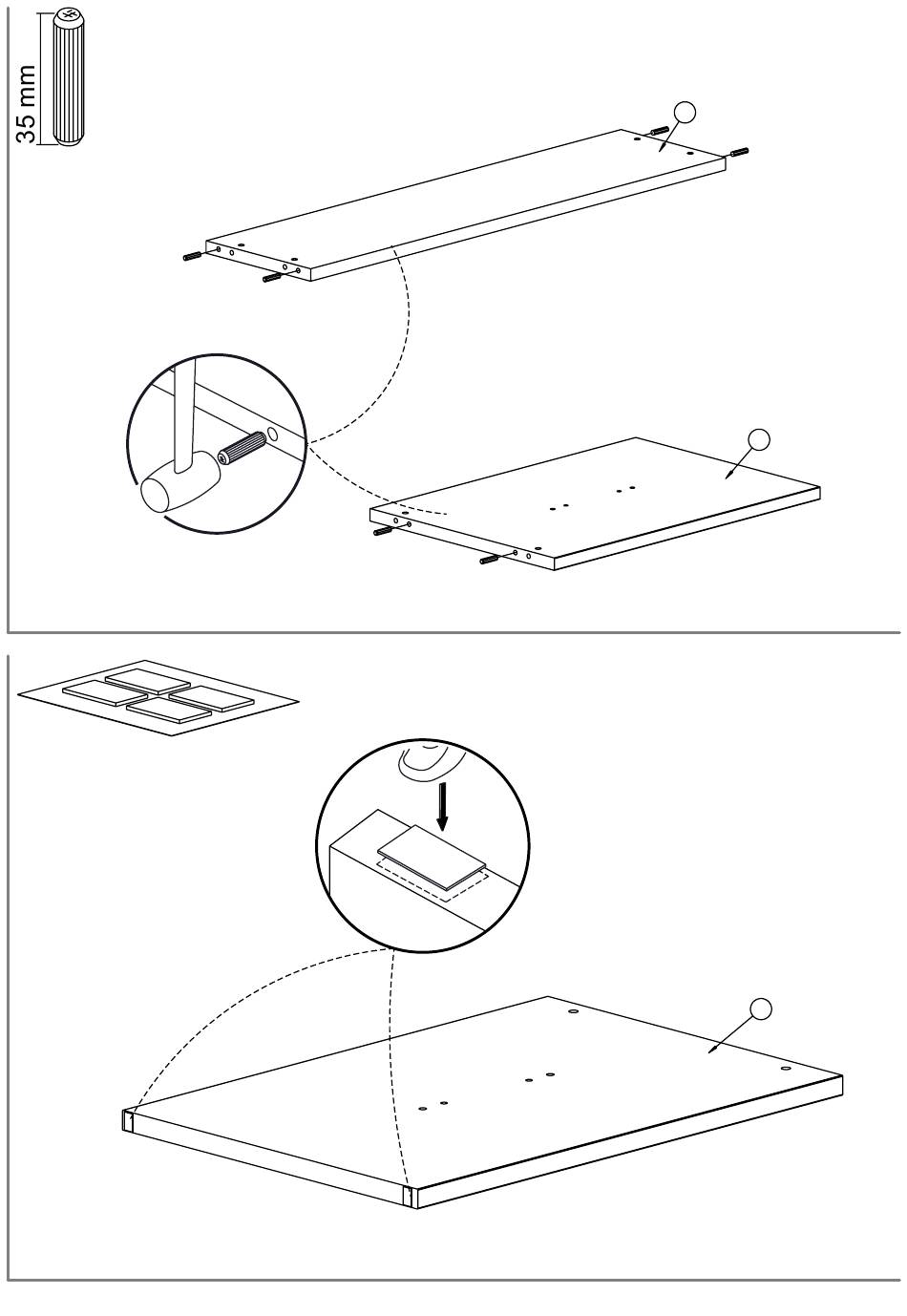 35 mm