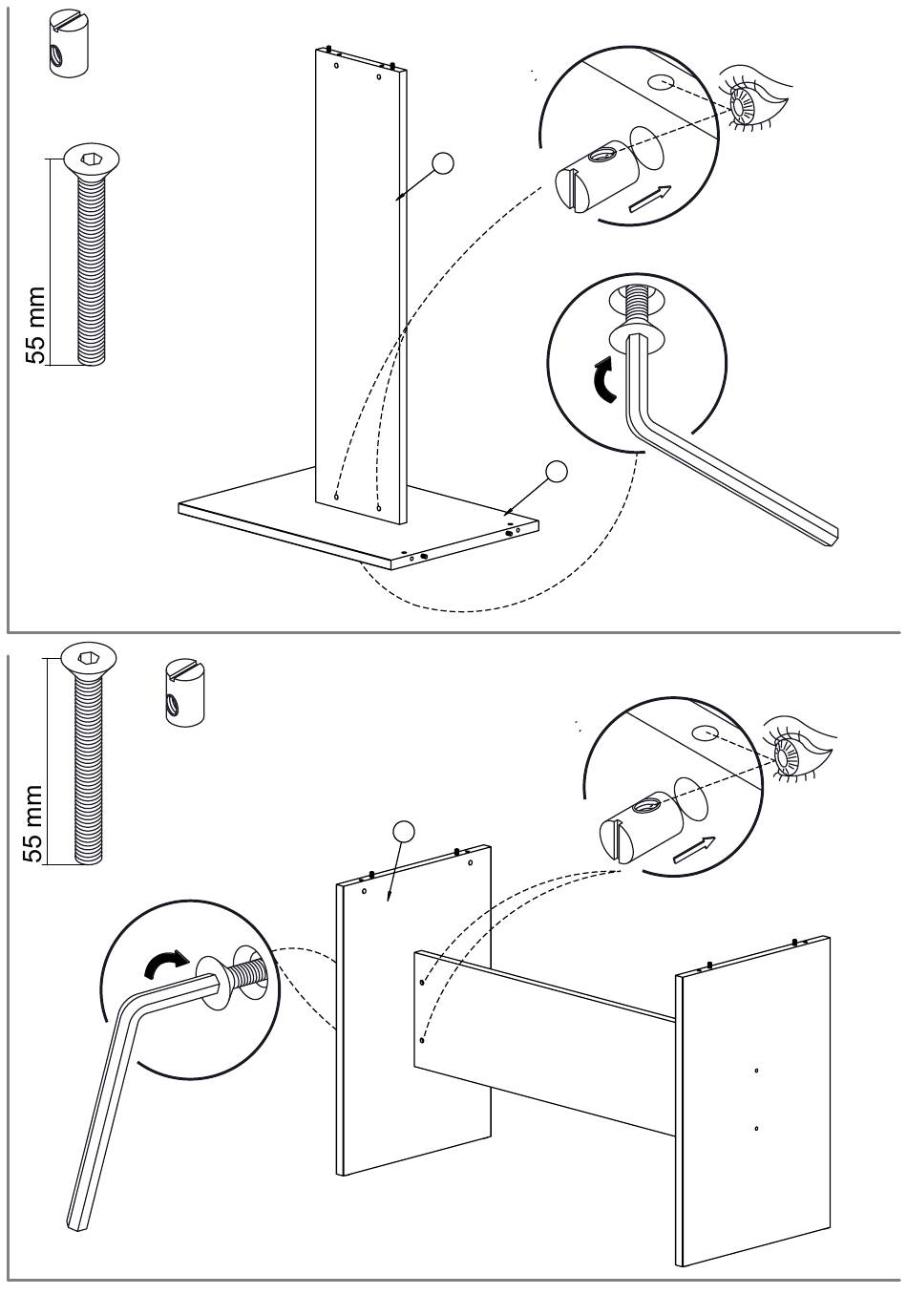 55 mm

55 mm