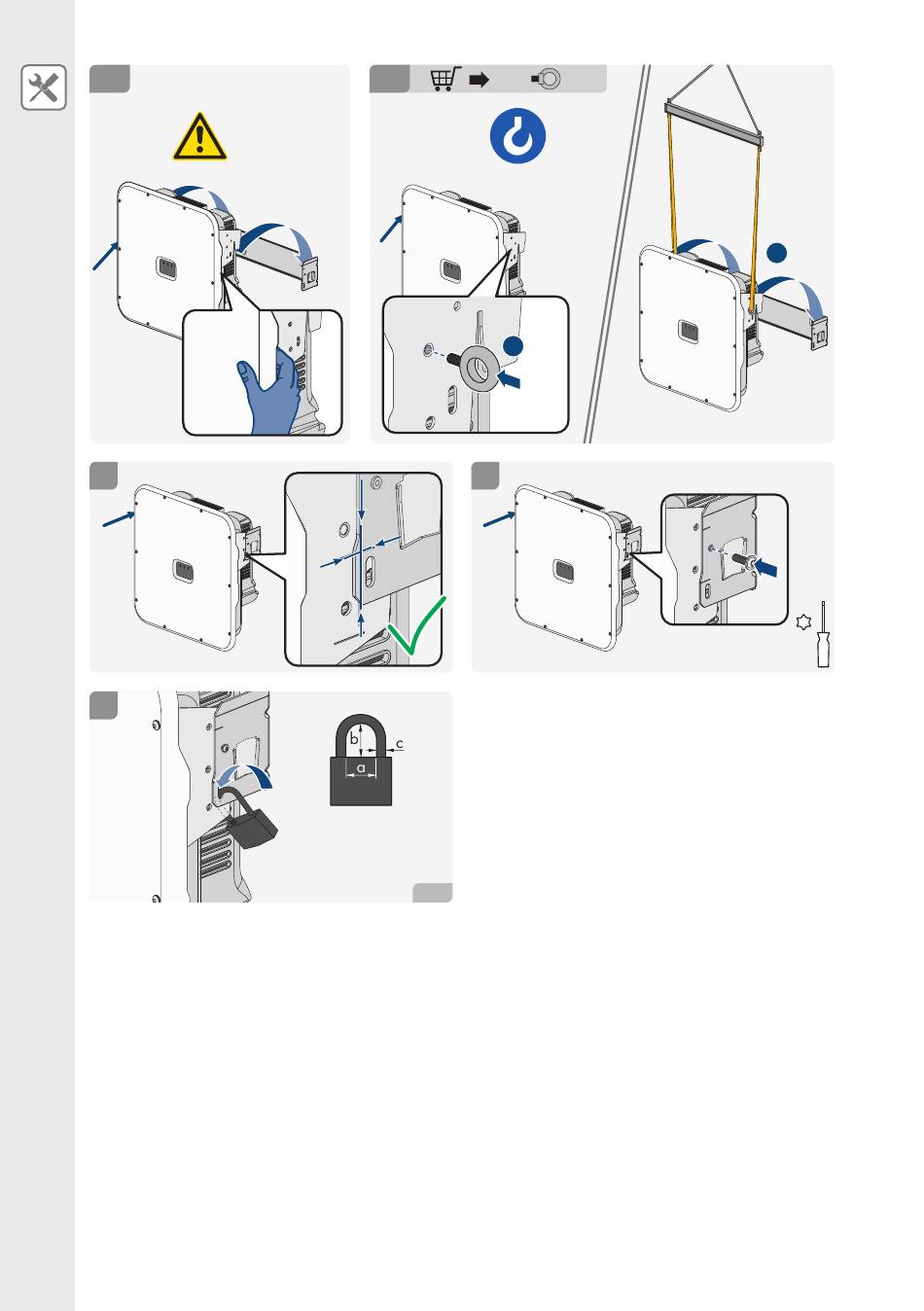 b
c
a