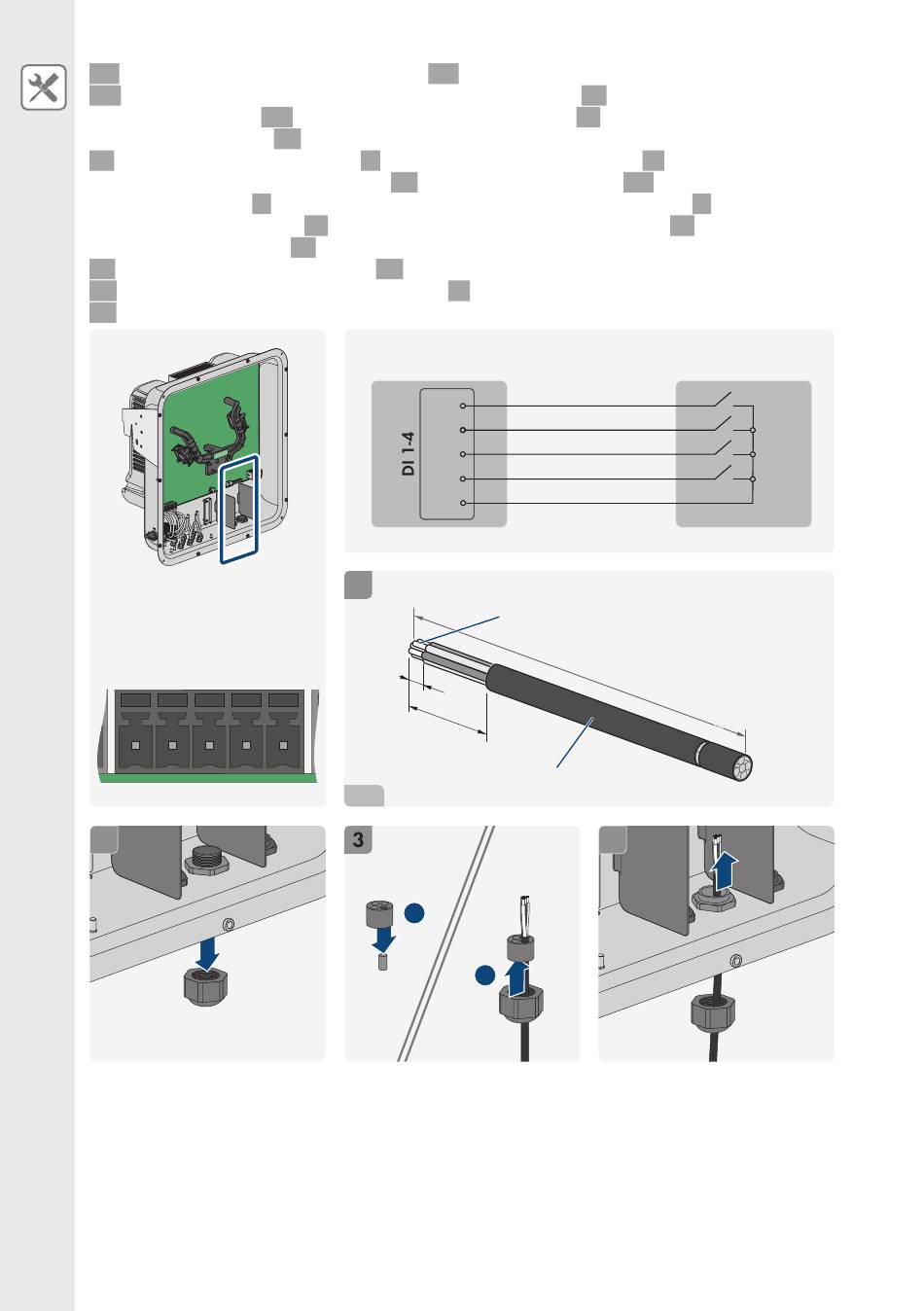 DI 1-4

3