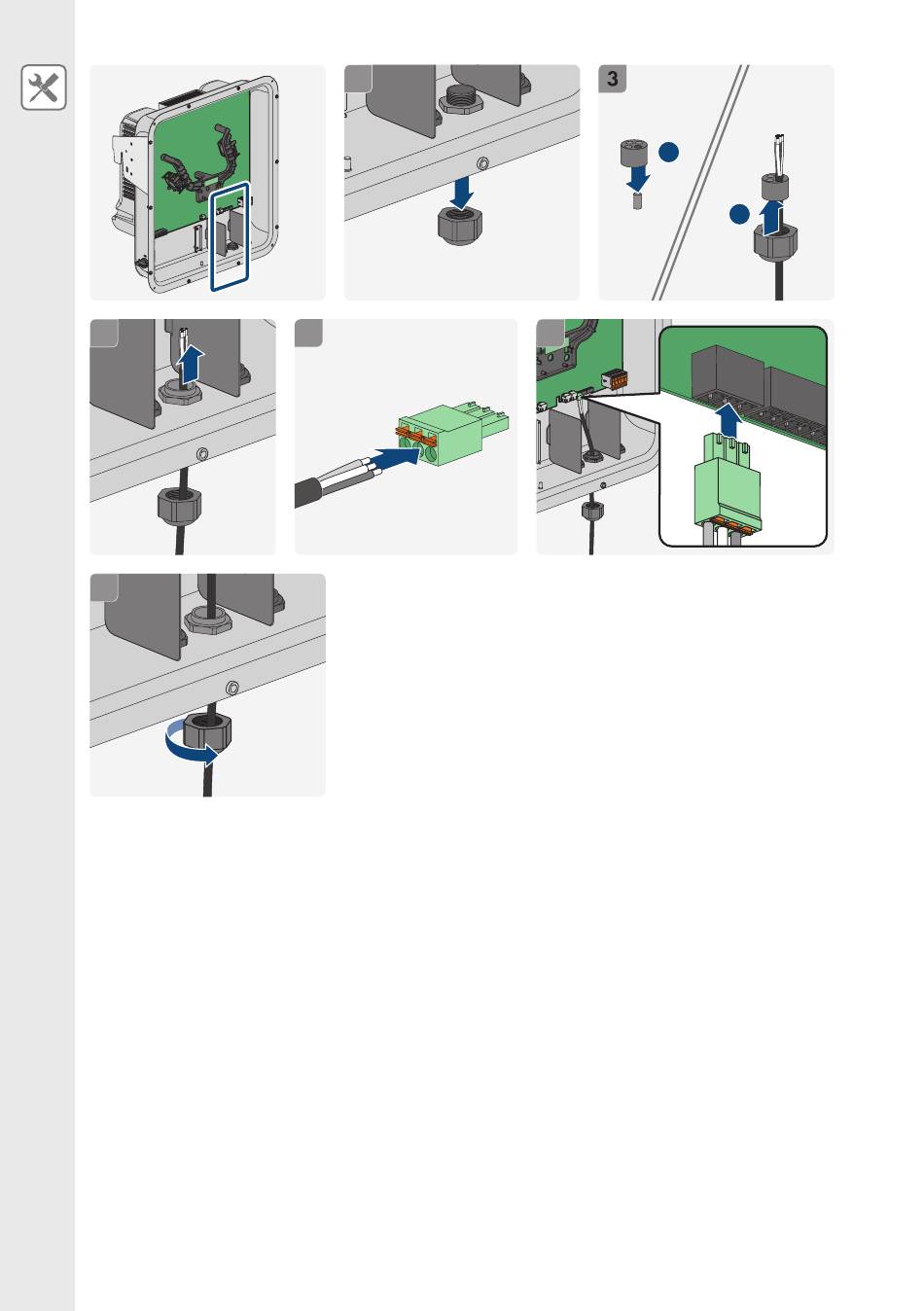 3