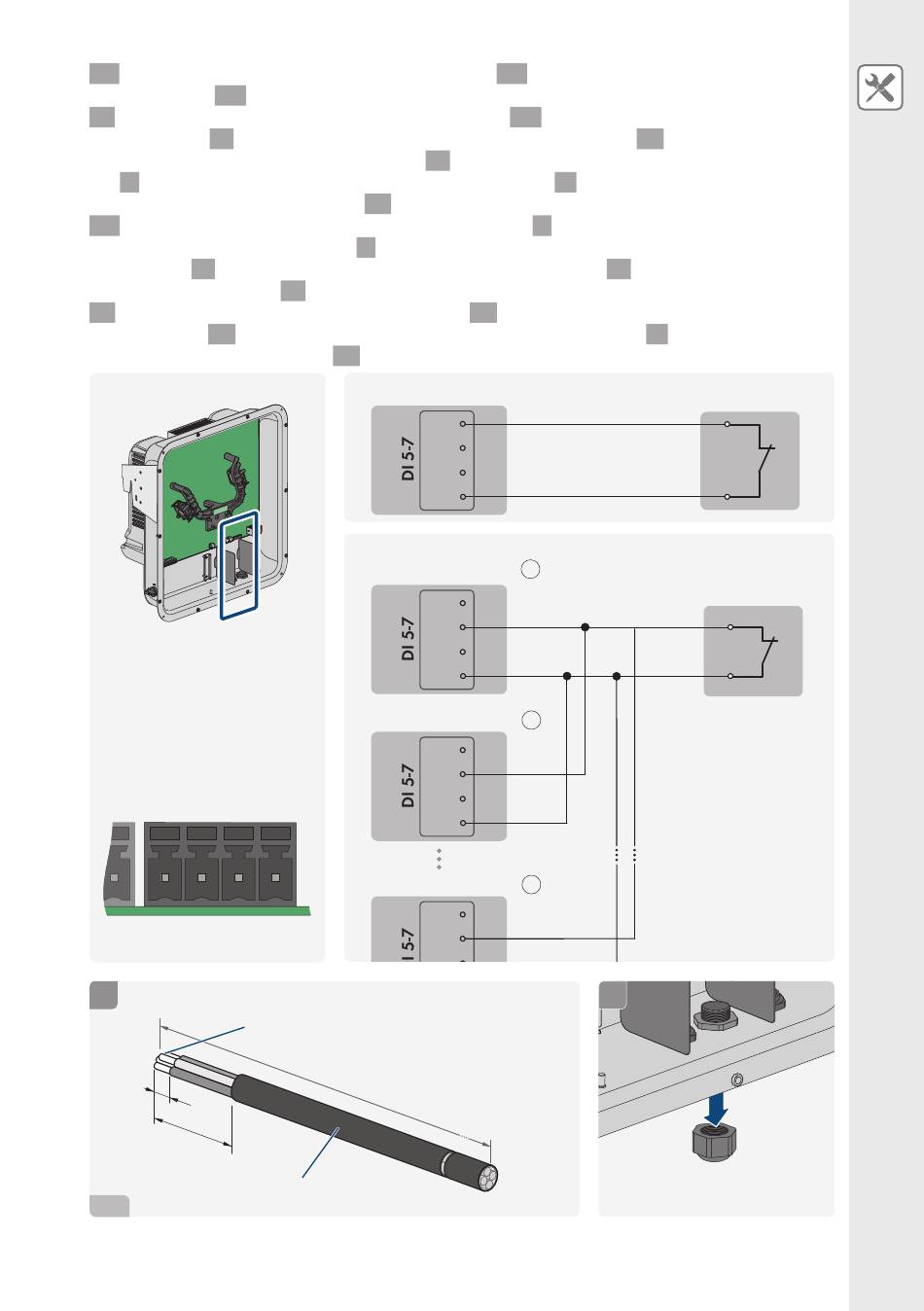 DI 5-7

DI 5-7

DI 5-7

DI 5-7