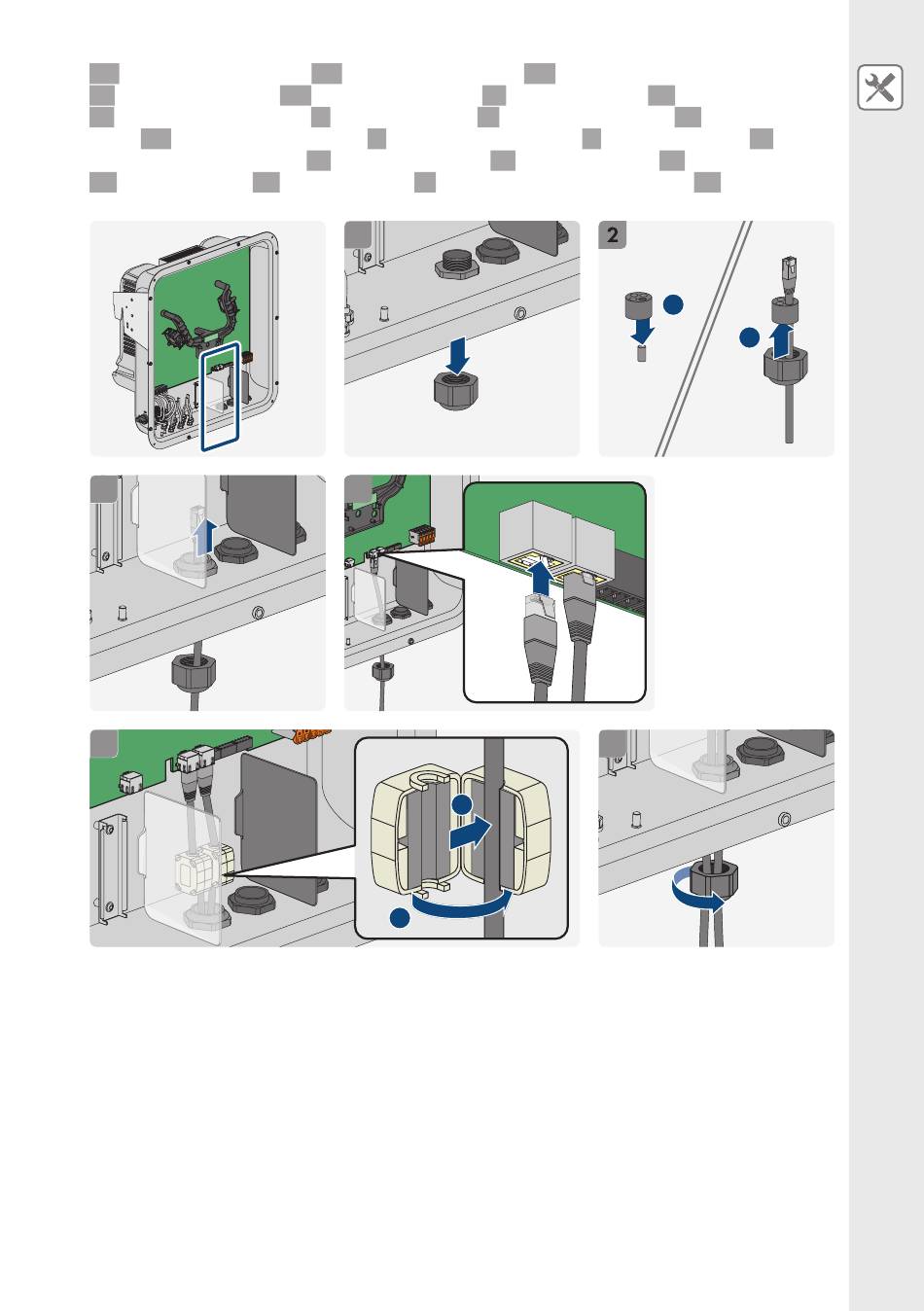 2