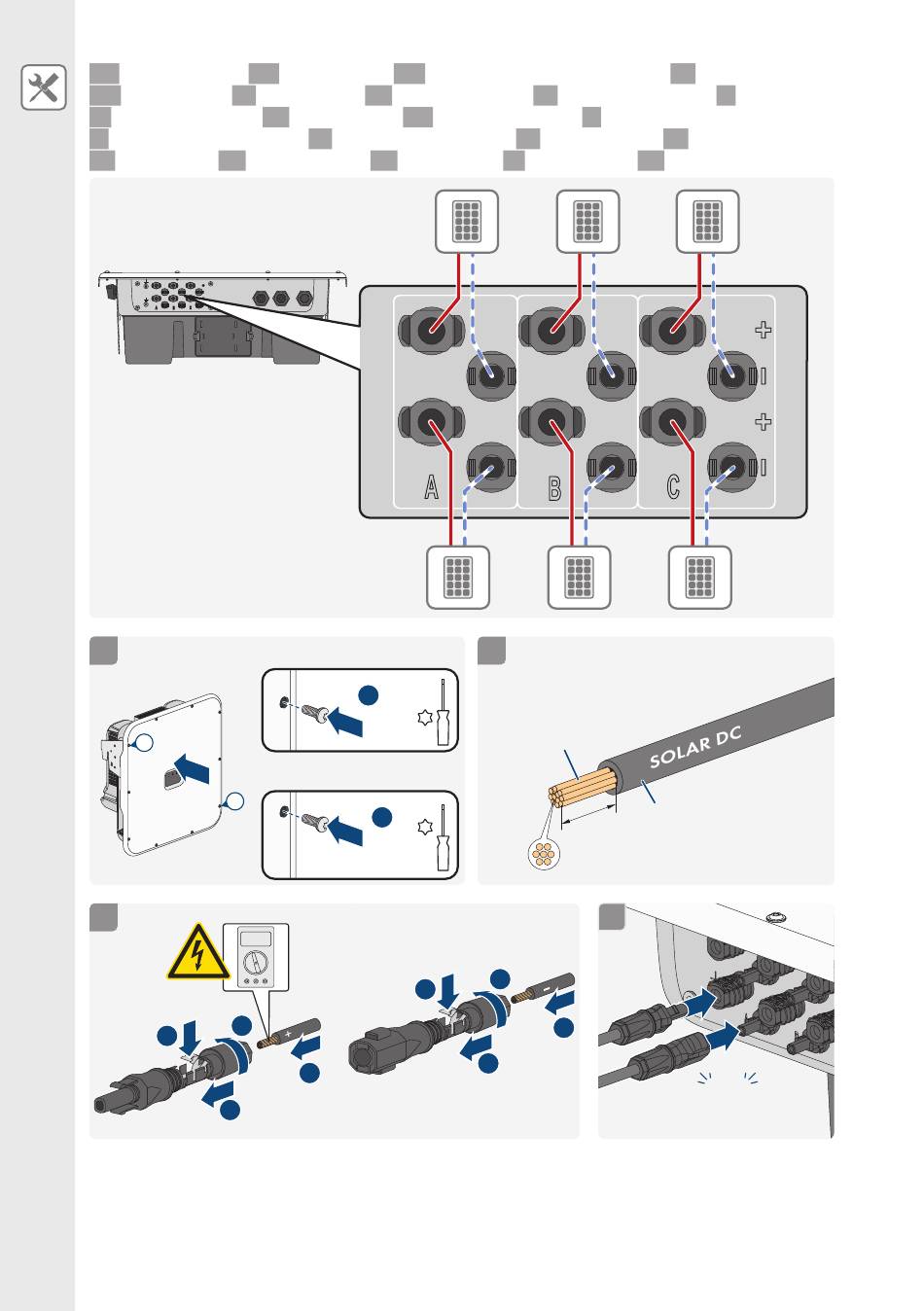 A

B

C

SOLAR DC