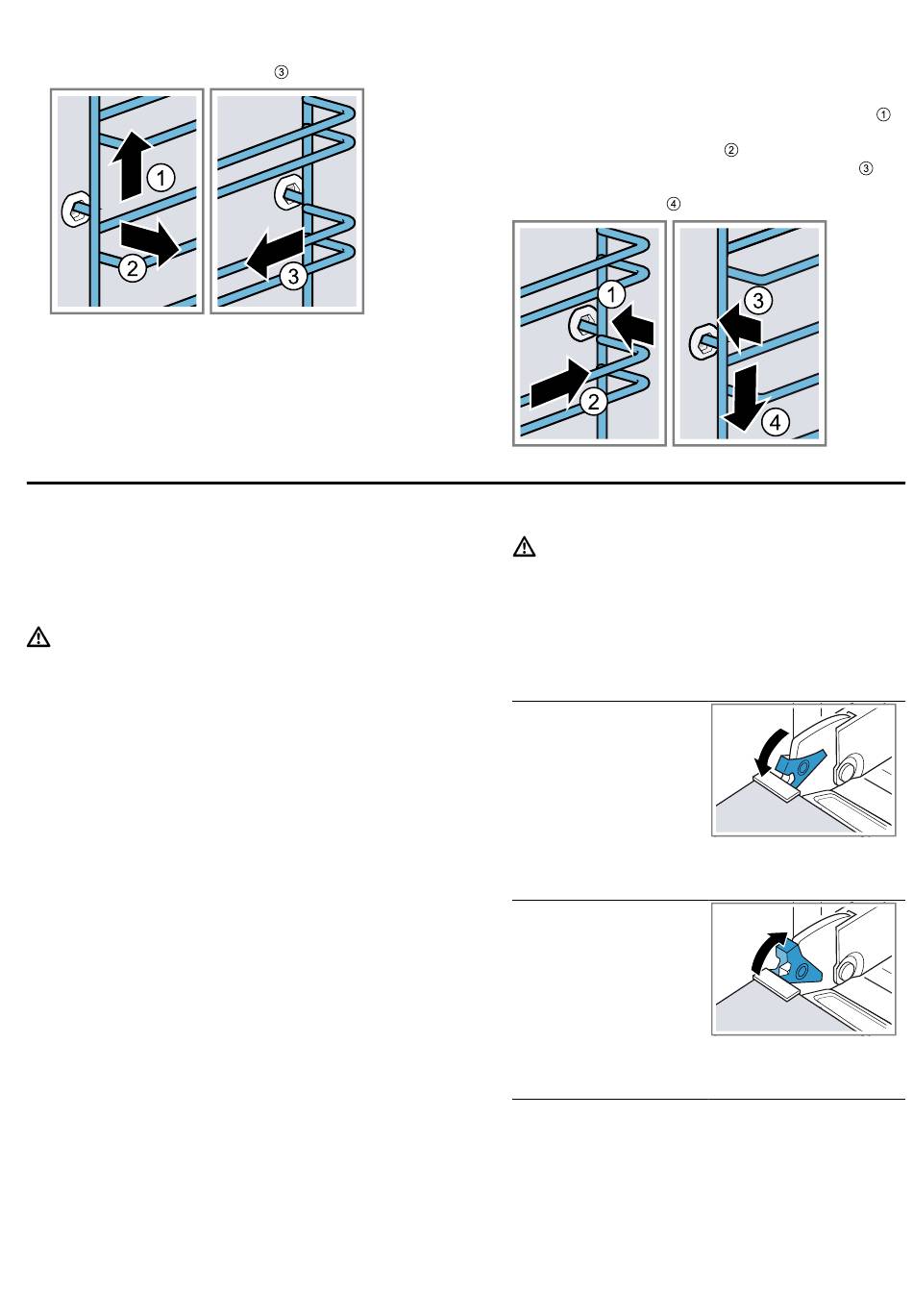 ③

①

②

③

①

②

③

④

①

②

③

④