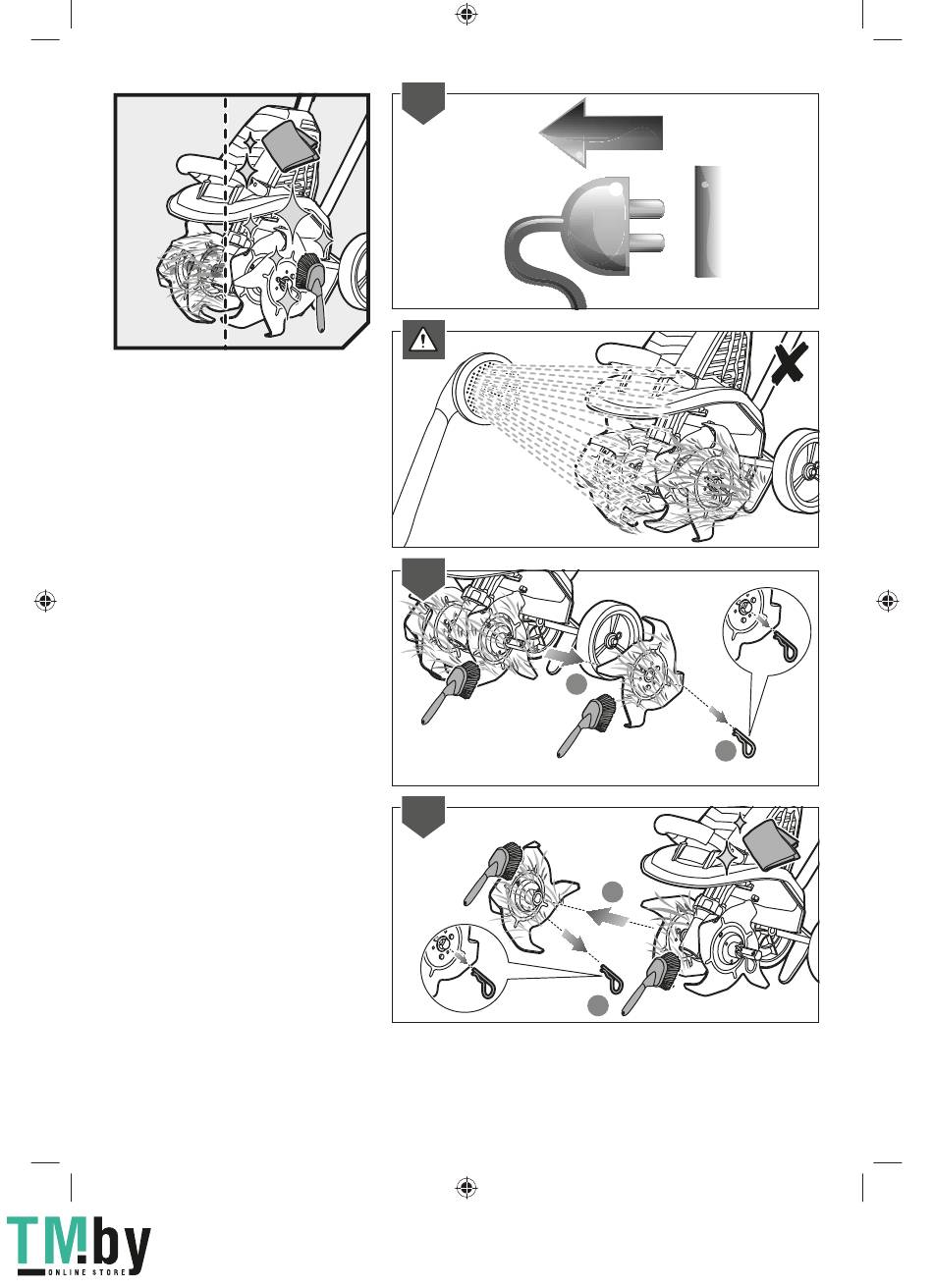 TM.by
ONLINE STORE