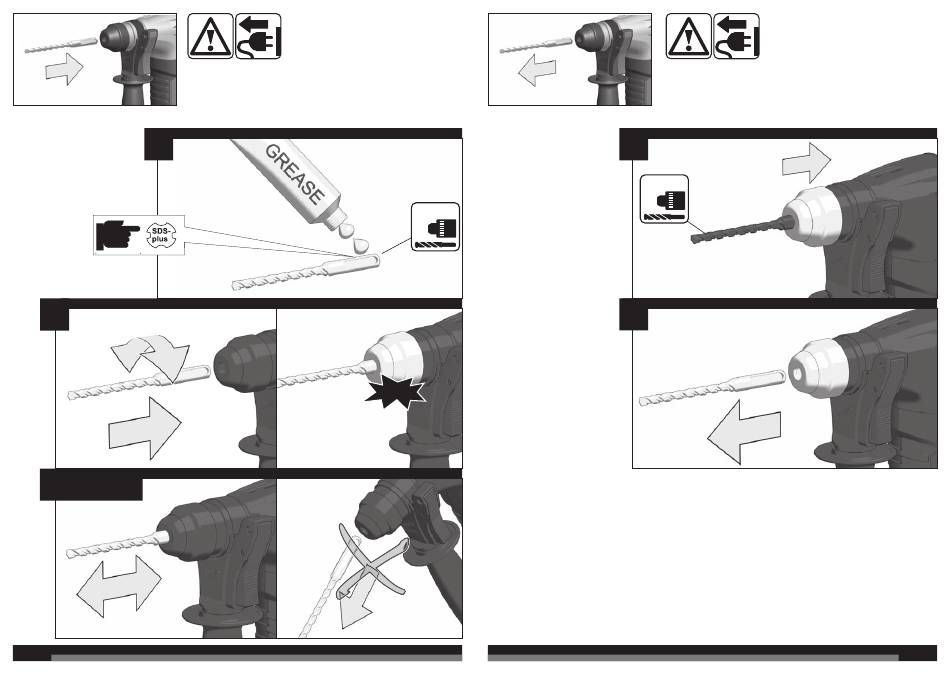 GREASE

SDS-plus