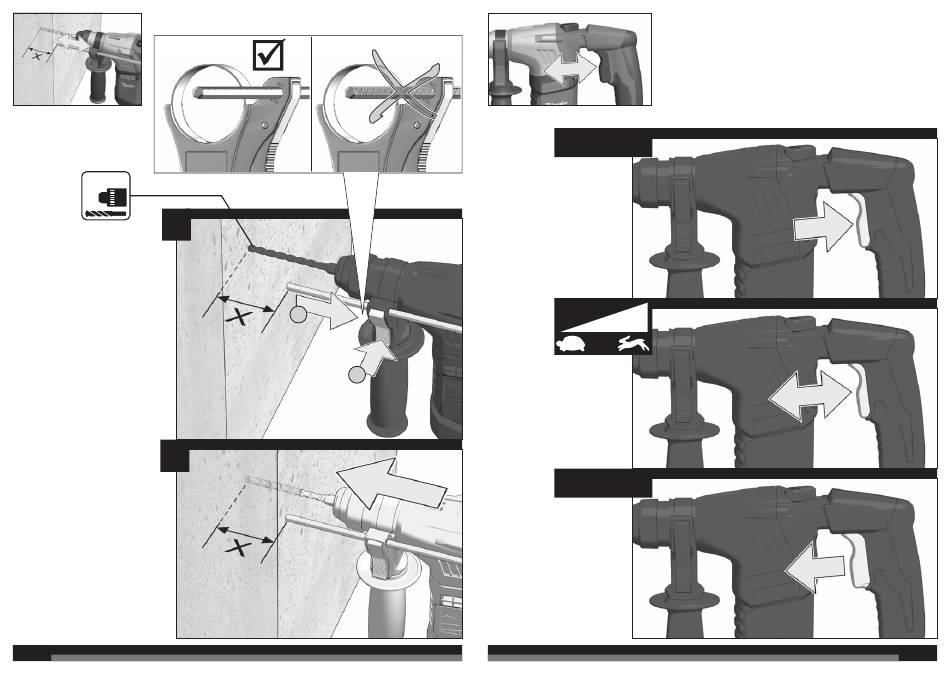 X

X

X