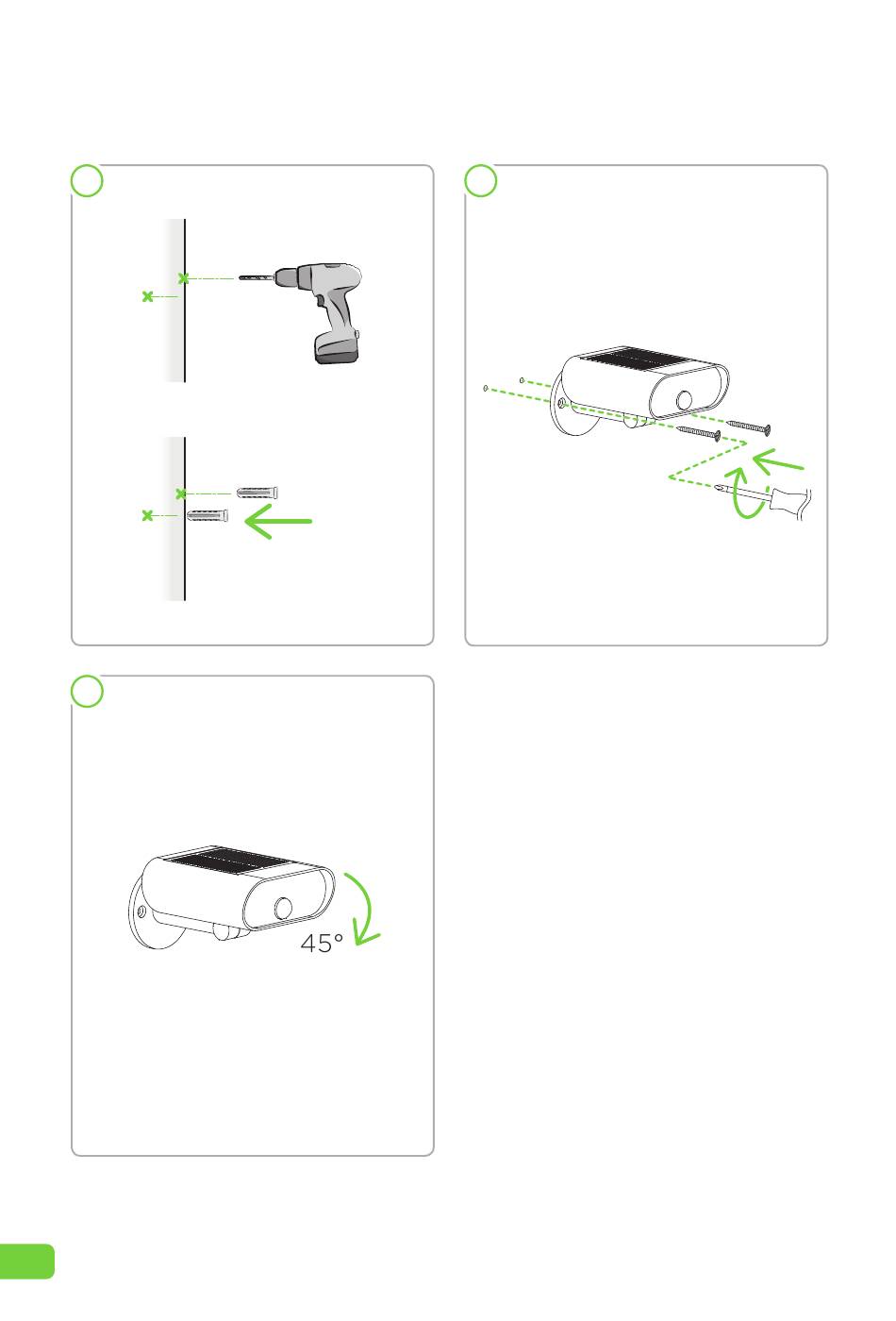 45°