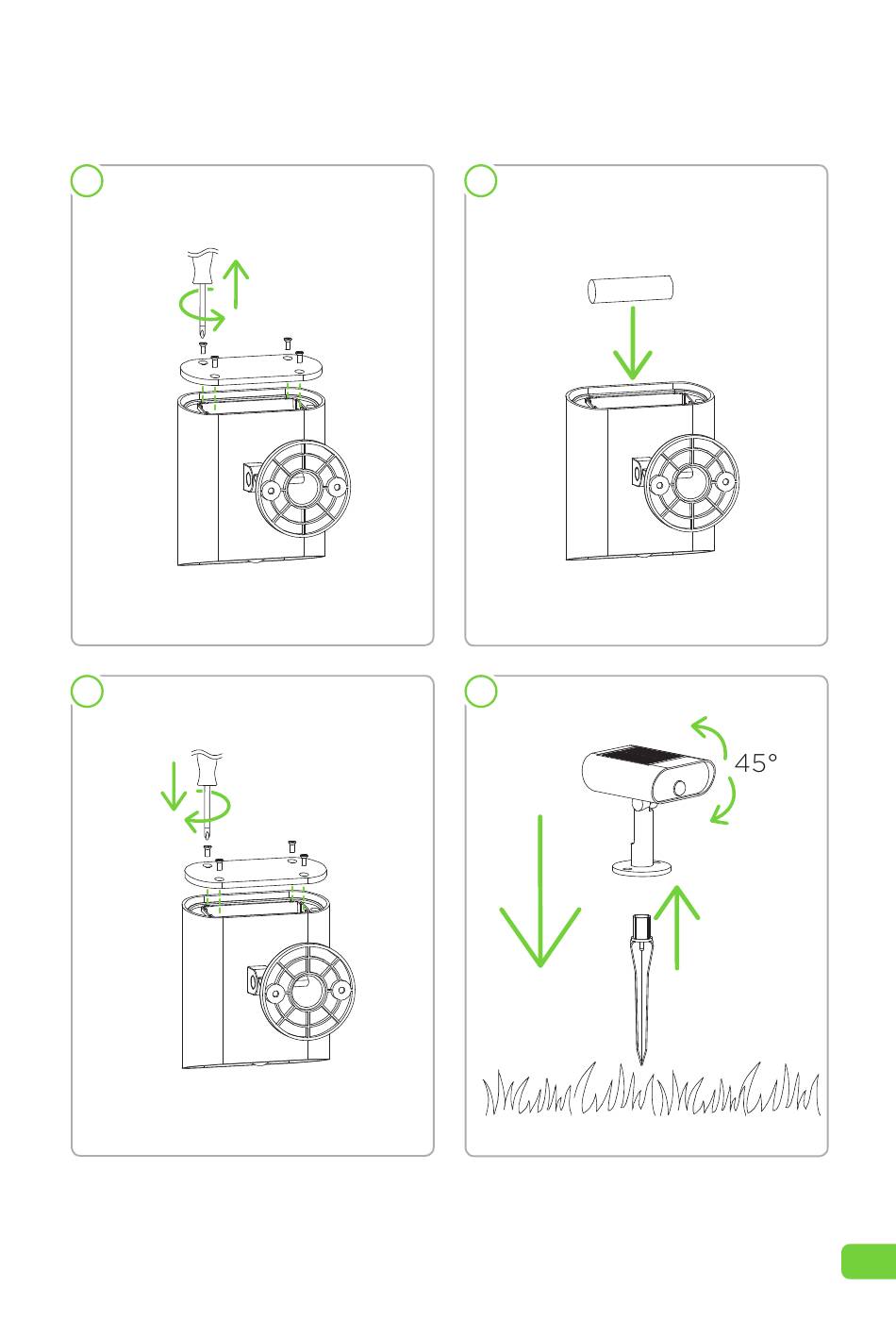 45°