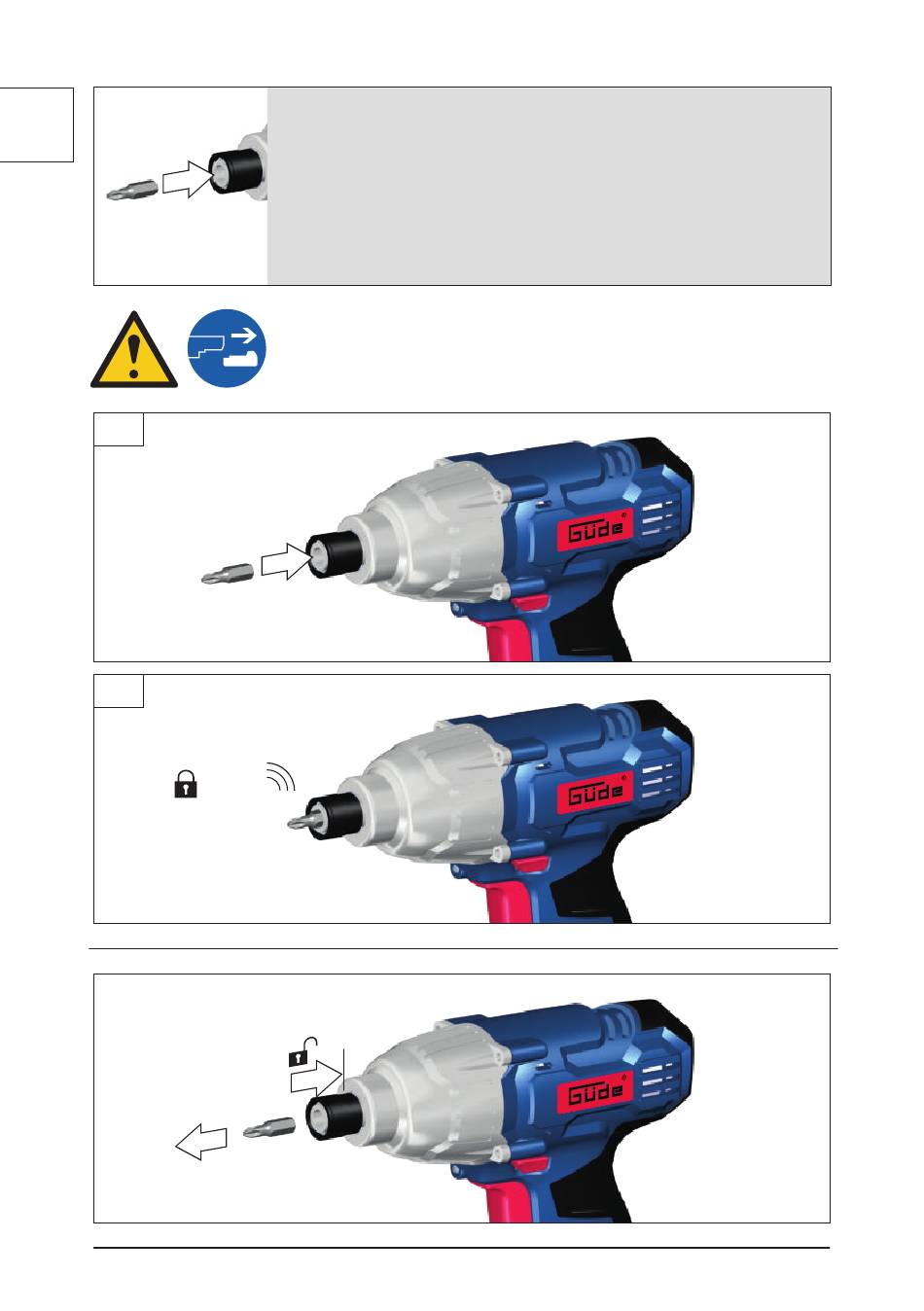 Güde

Güde

Güde