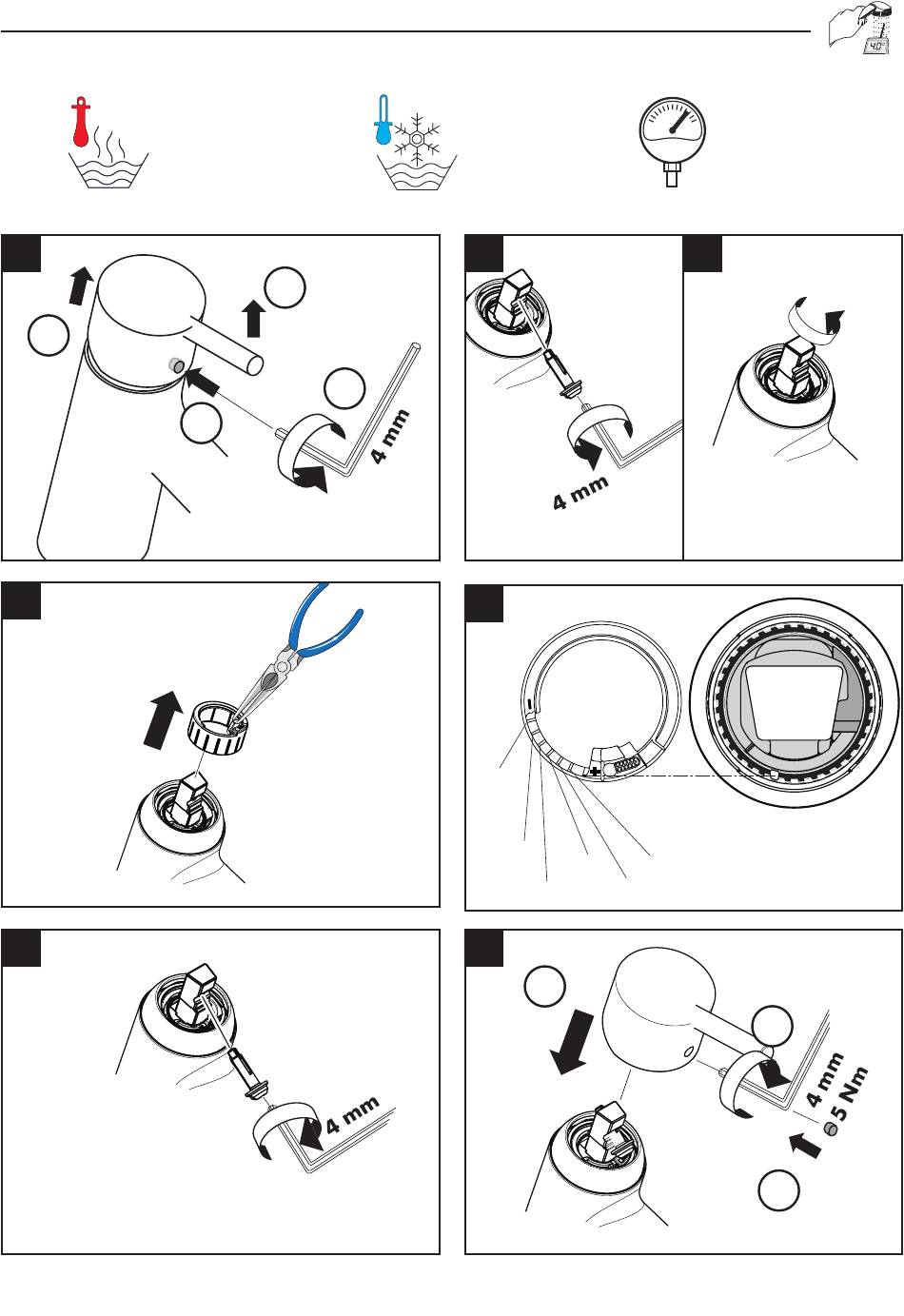 40°

4 mm

4 mm

4 mm

4 mm
5 Nm