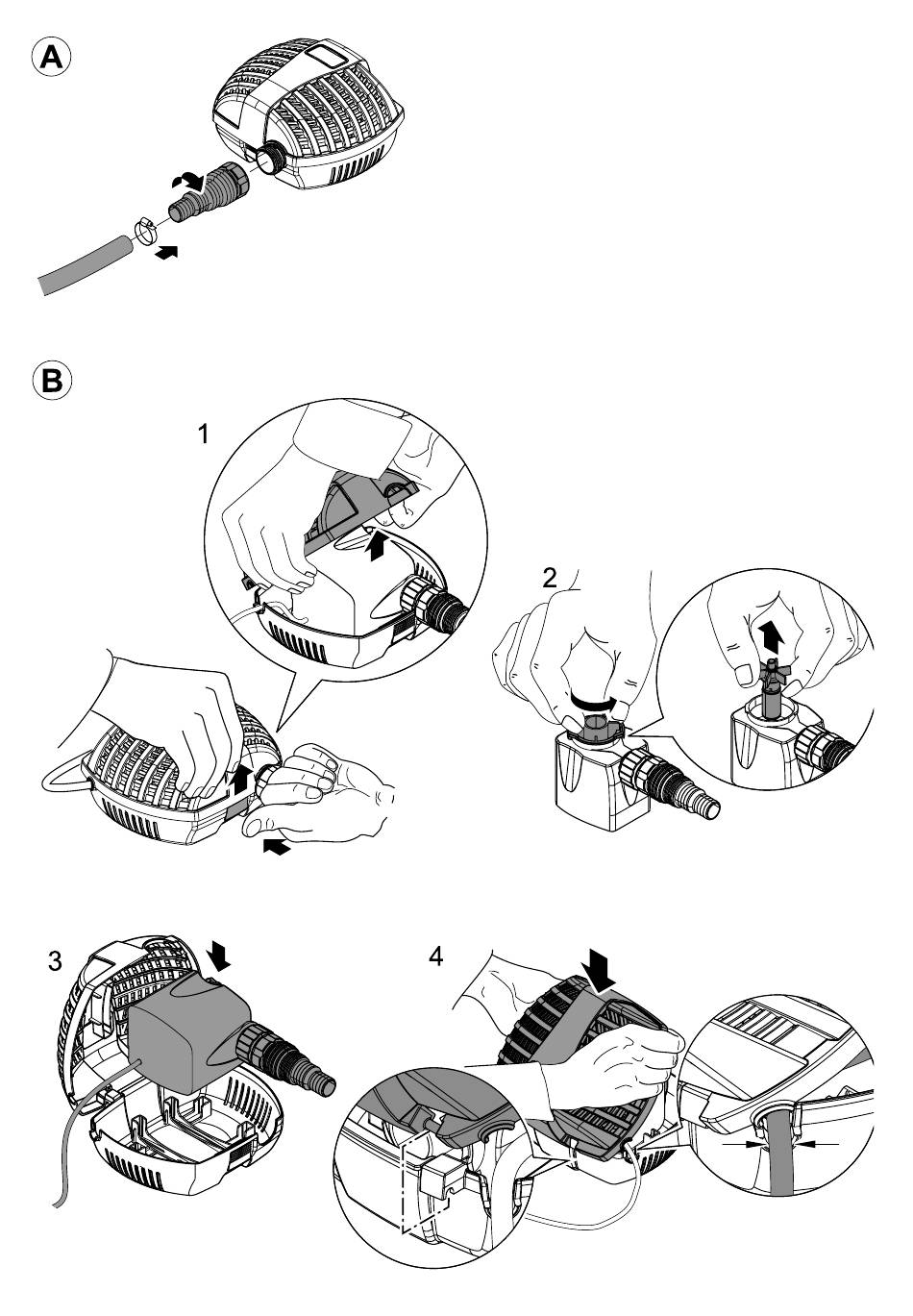 A

B

1

2

3

4