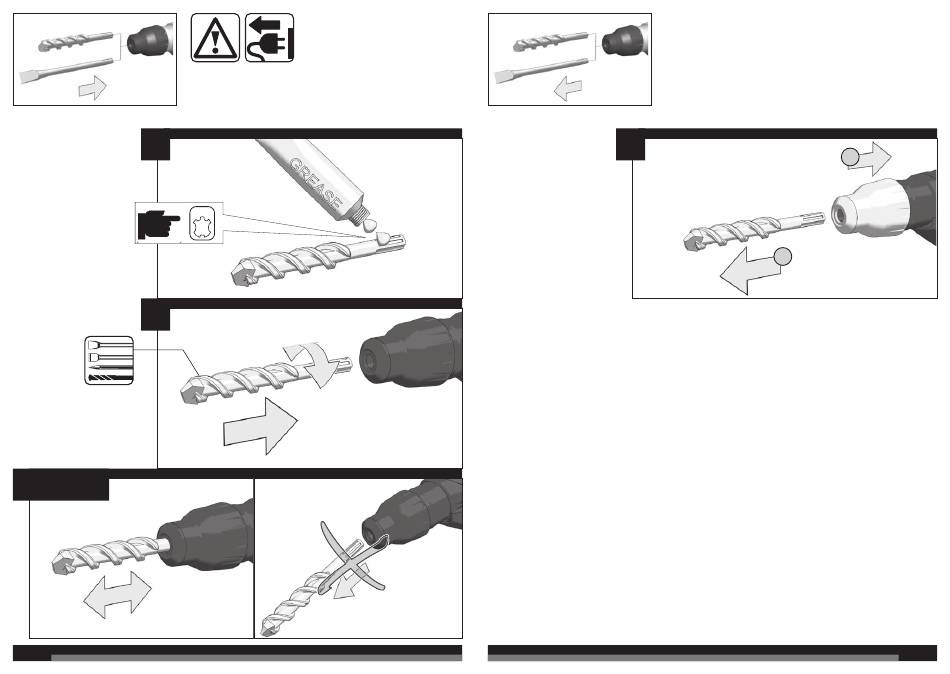 GREASE